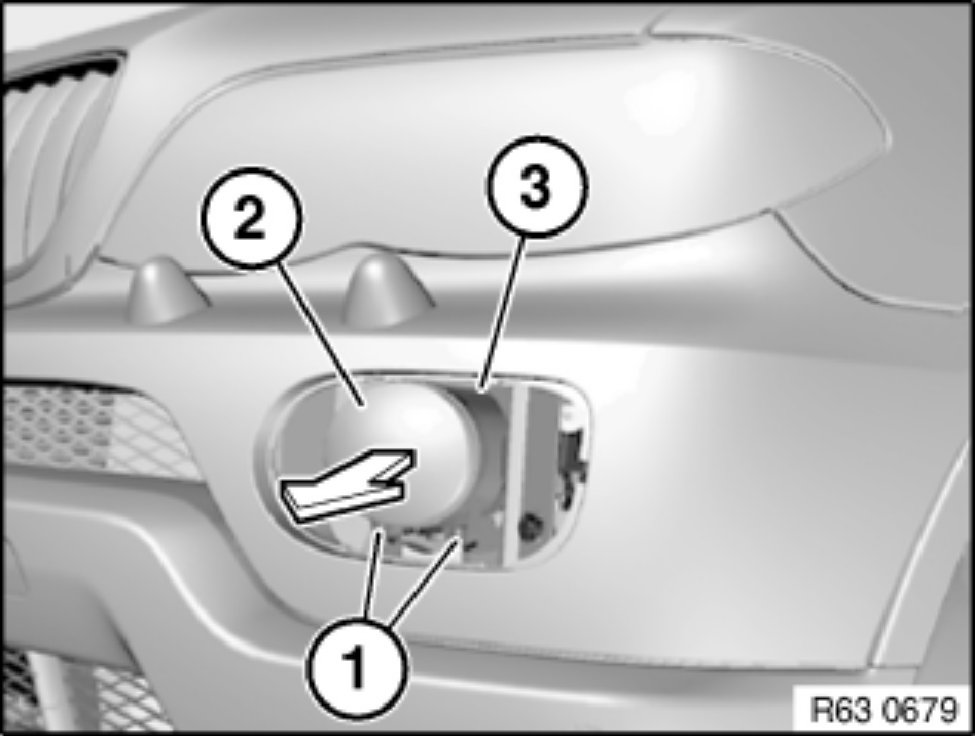 2
3
1
R63 0679