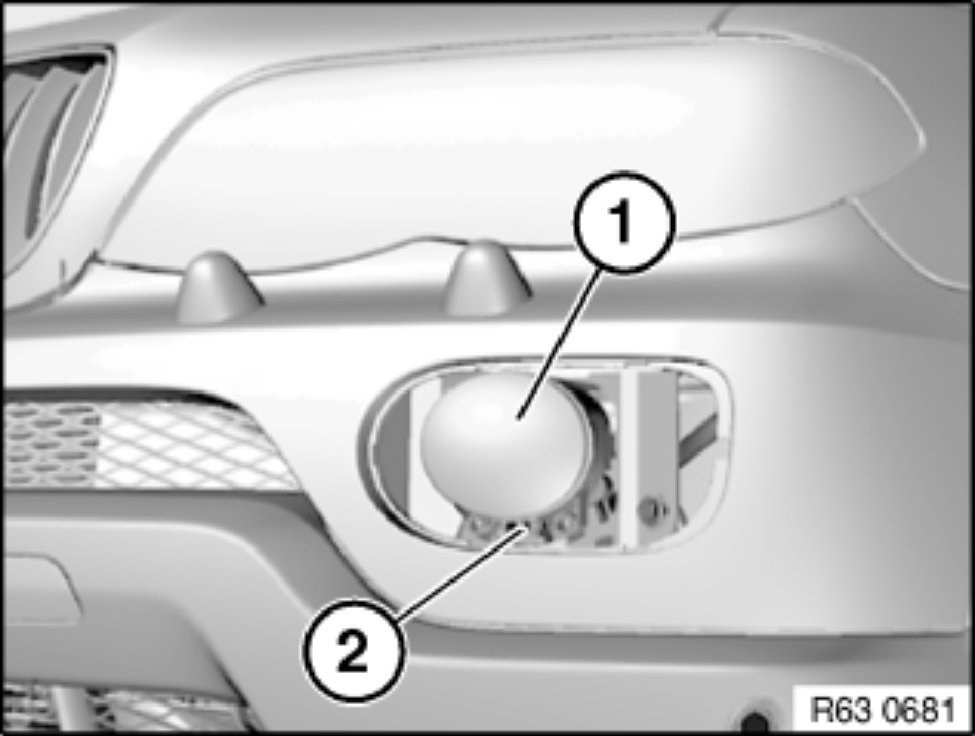 1
2
R63 0681