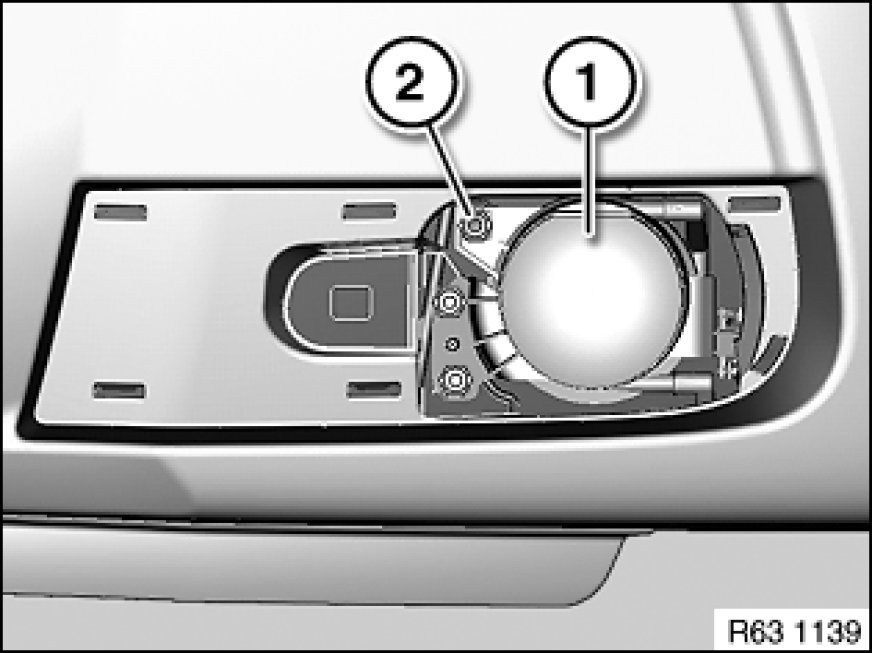 2
1
R63 1139