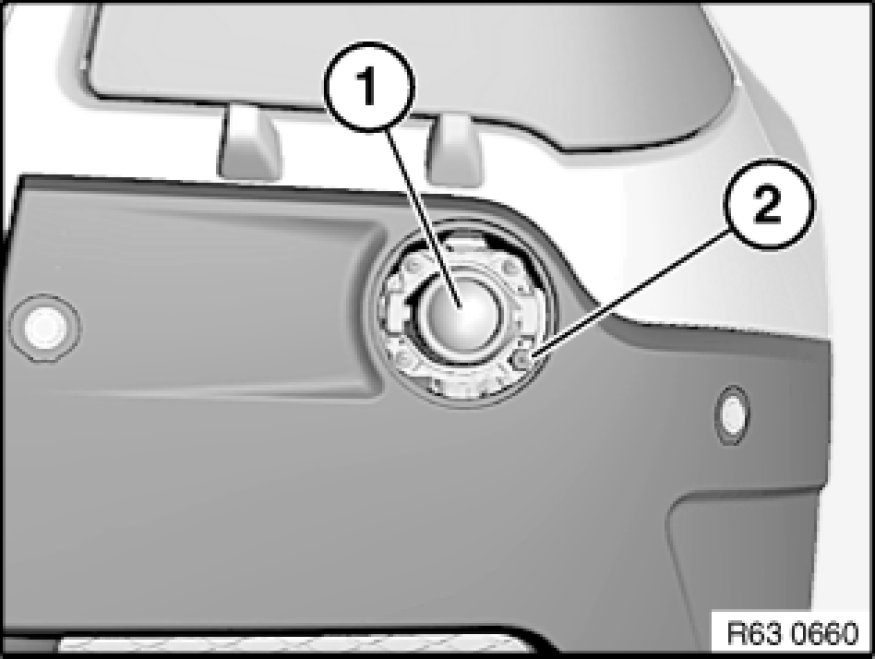 1
2
R63 0660