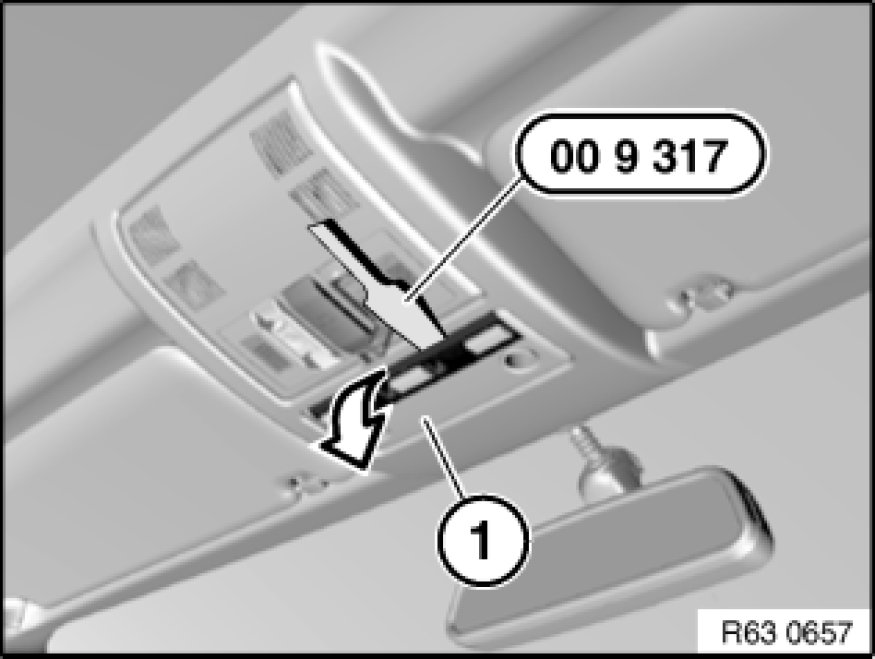 00 9 317

1

R63 0657