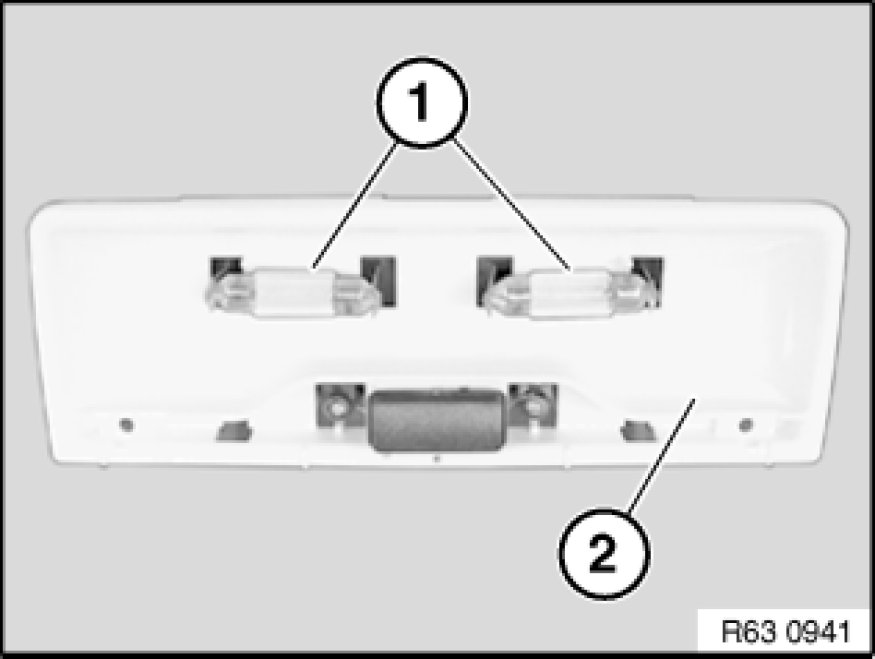 1
2
R63 0941