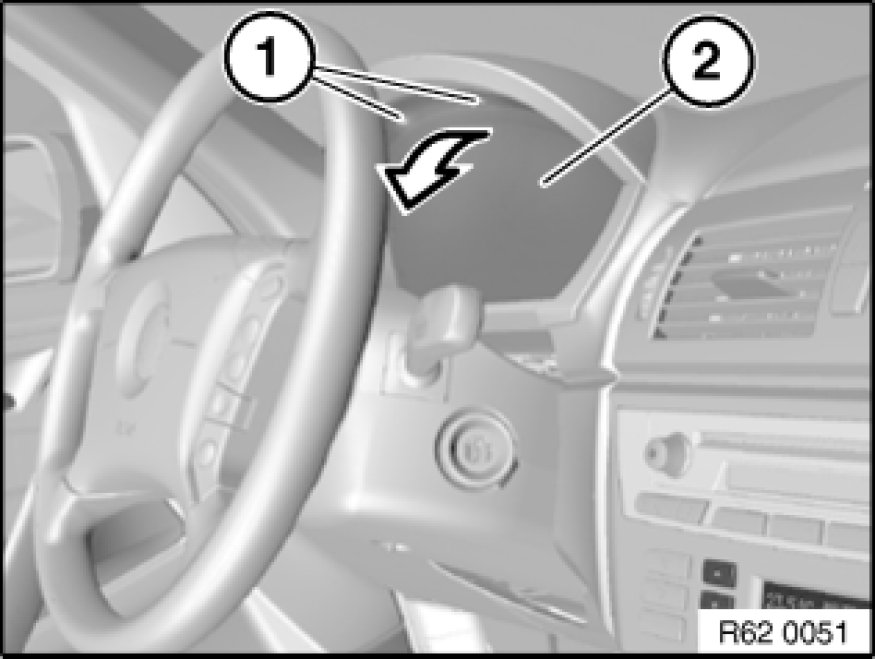 1
2
R62 0051