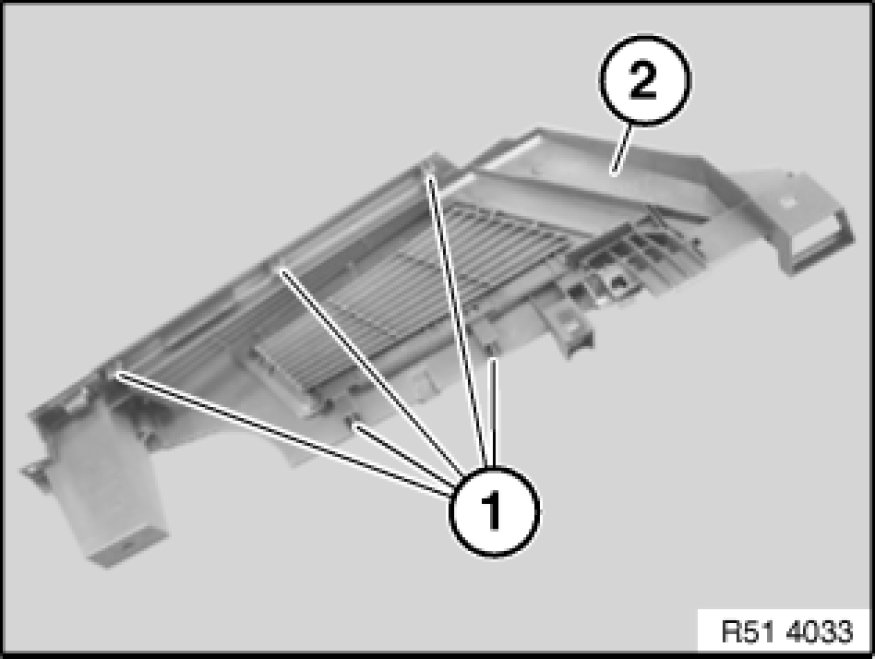 2

1

R51 4033