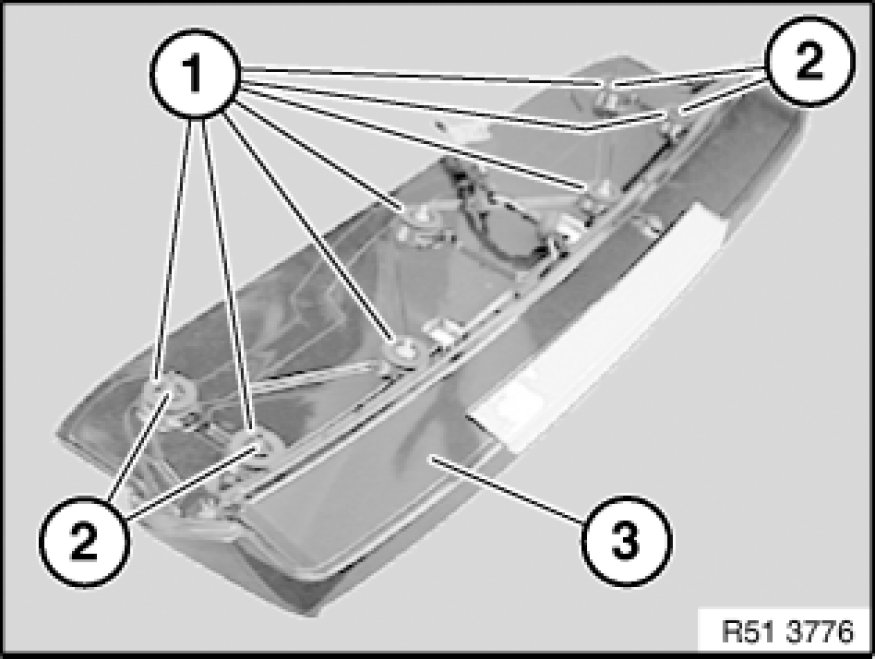 1
2
2
3
R51 3776