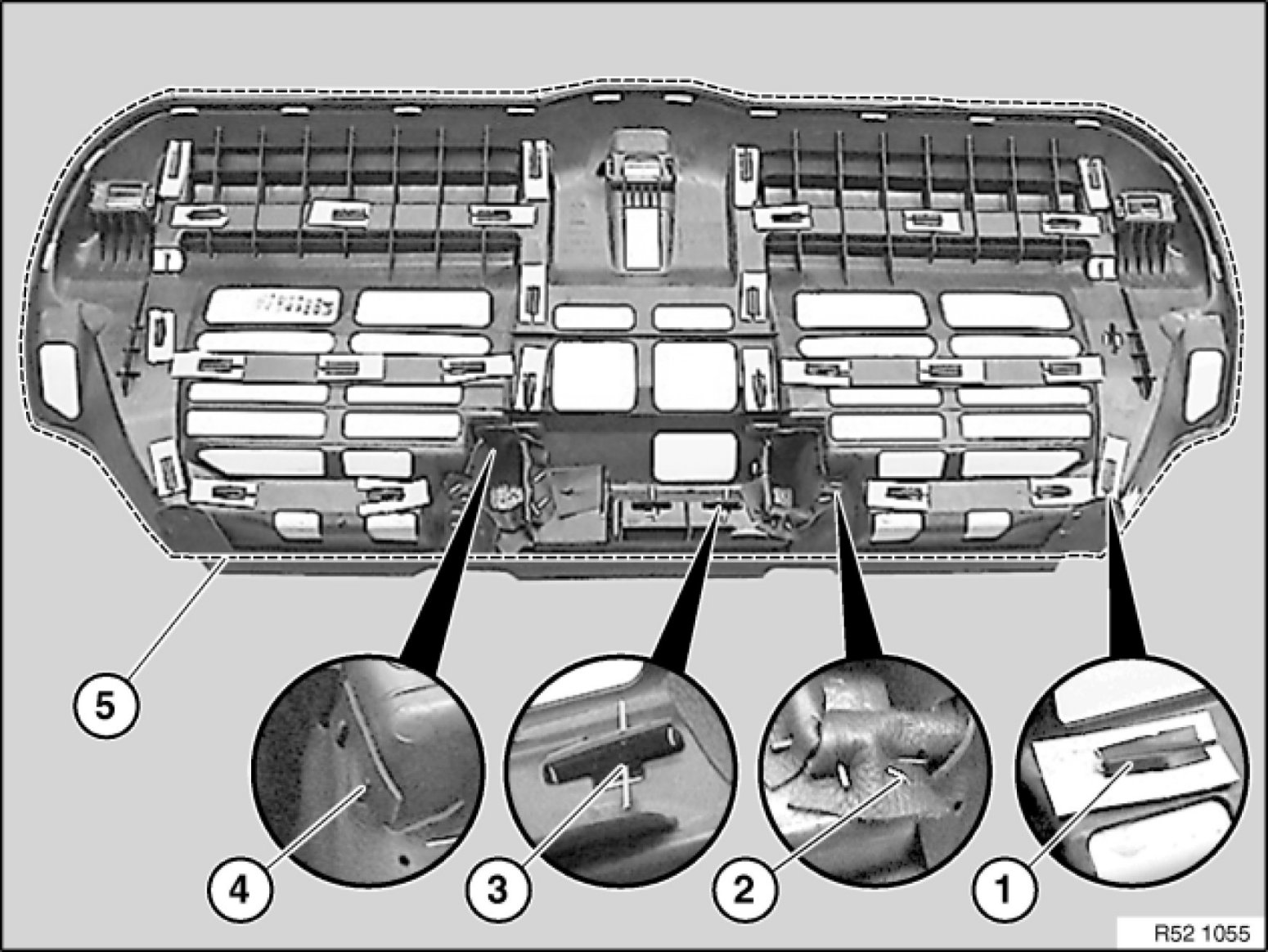 5

4

3

2

1

R52 1055