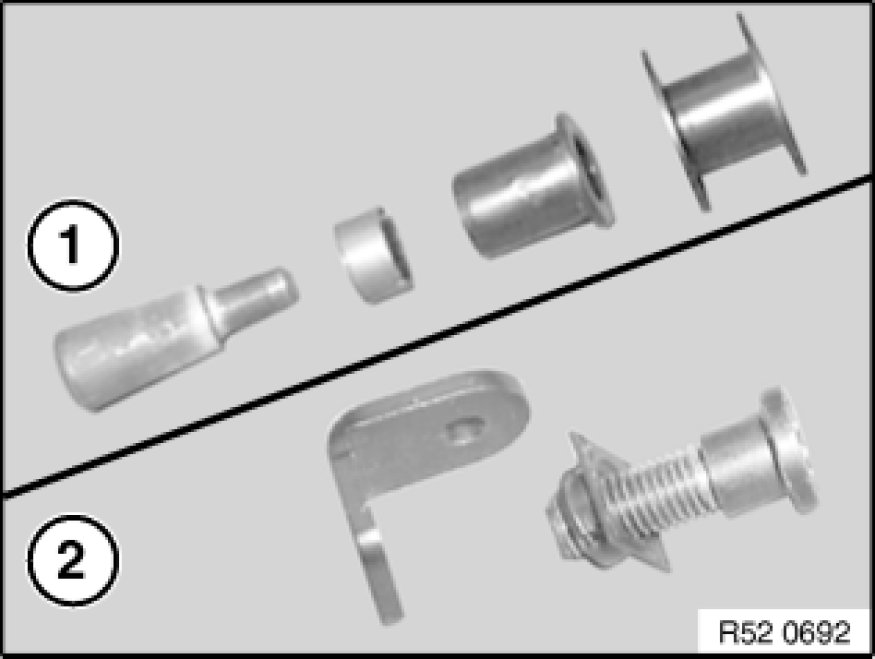 1

2

R52 0692