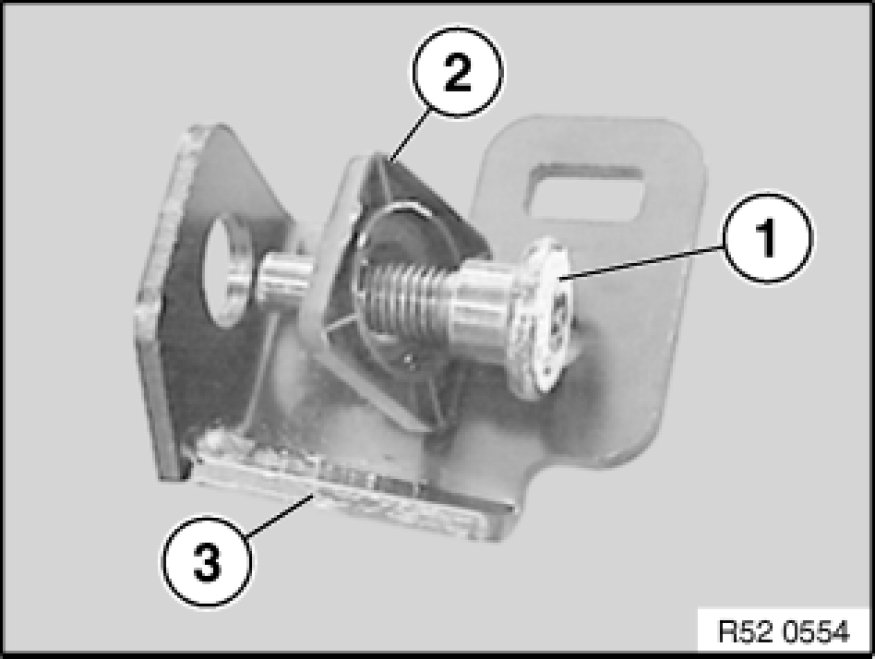 2
1
3
R52 0554