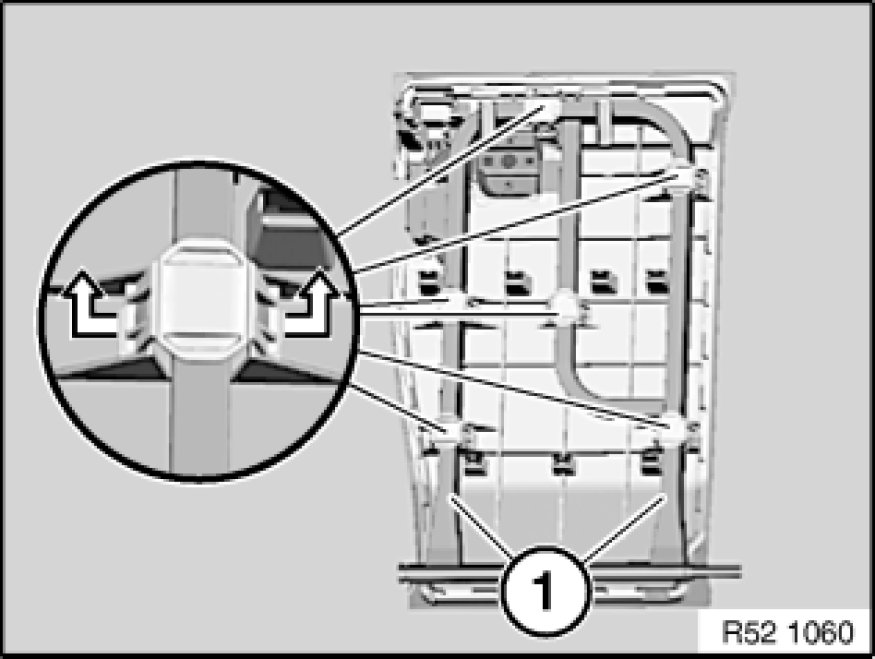 1

R52 1060