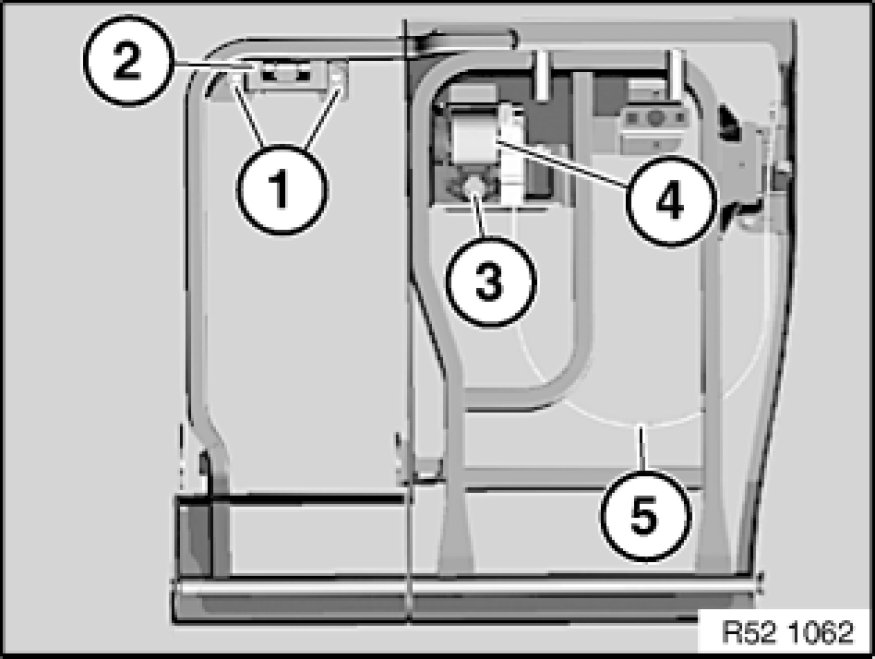 2
1
4
3
5
R52 1062