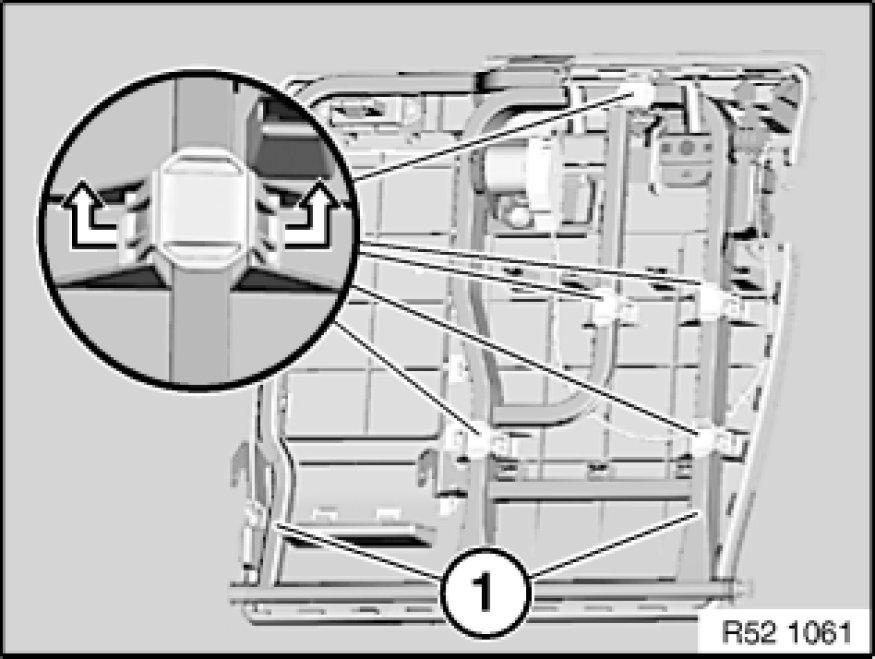 1

R52 1061