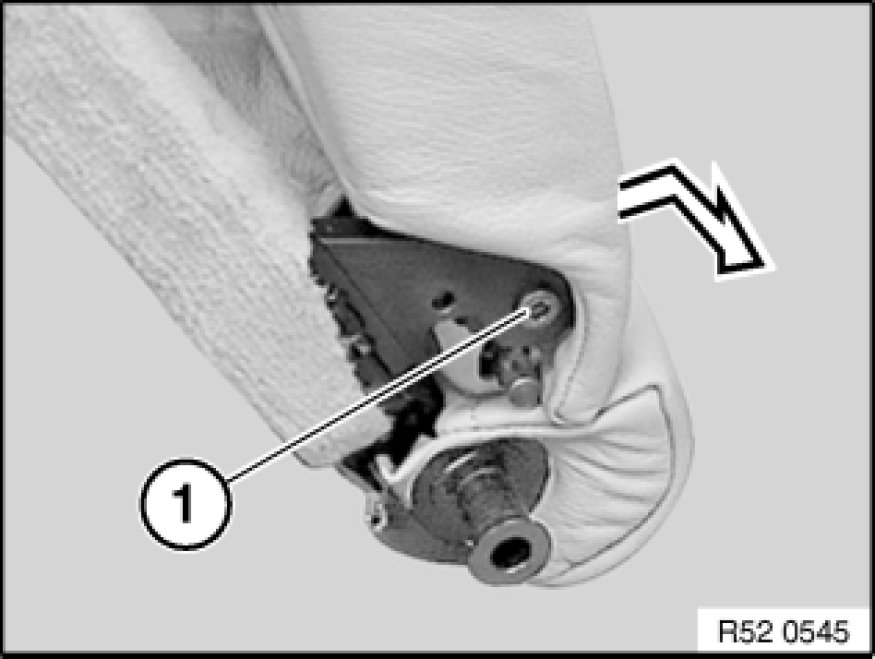 1

R52 0545