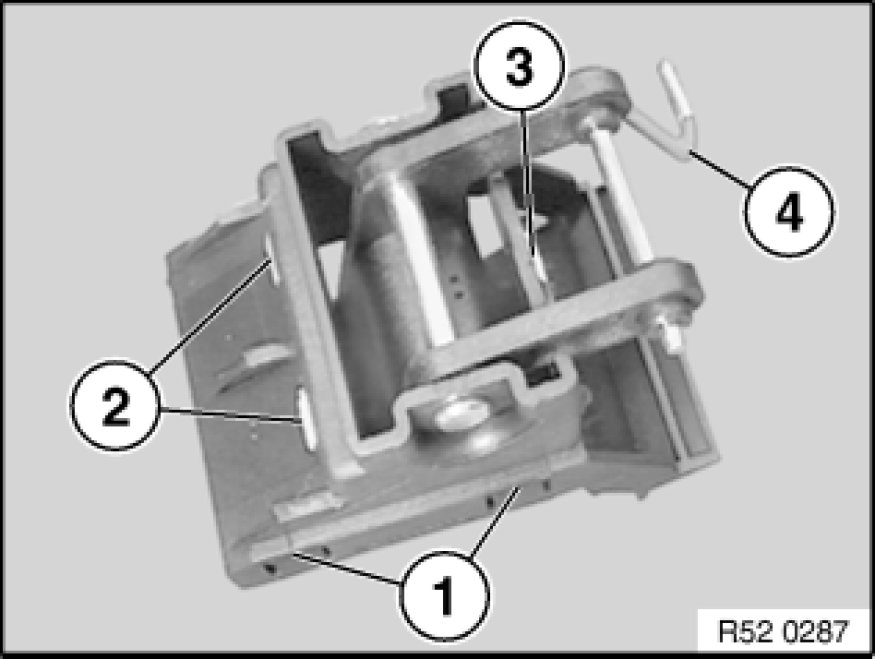 3
4
2
1
R52 0287