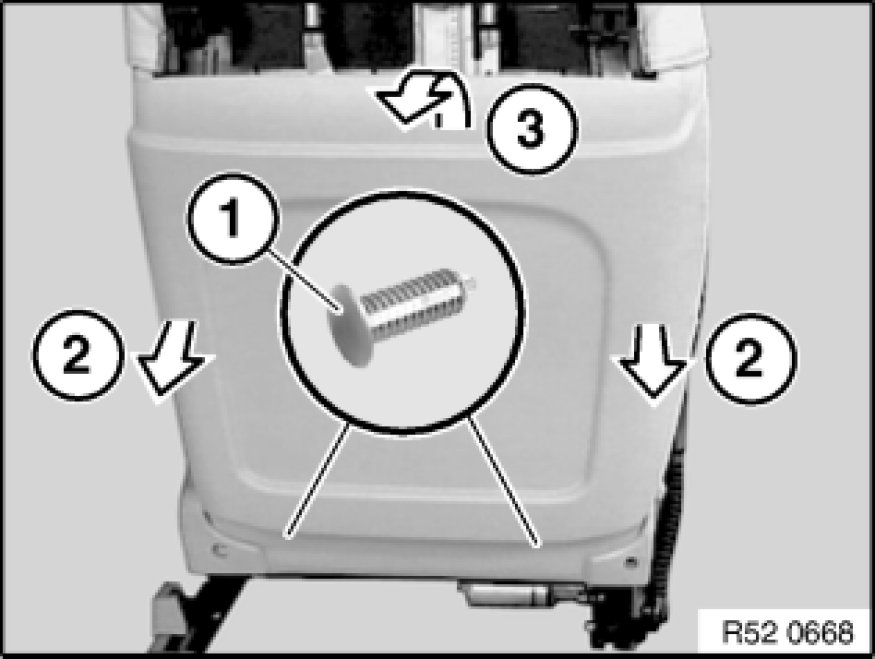 3
1
2
2
R52 0668