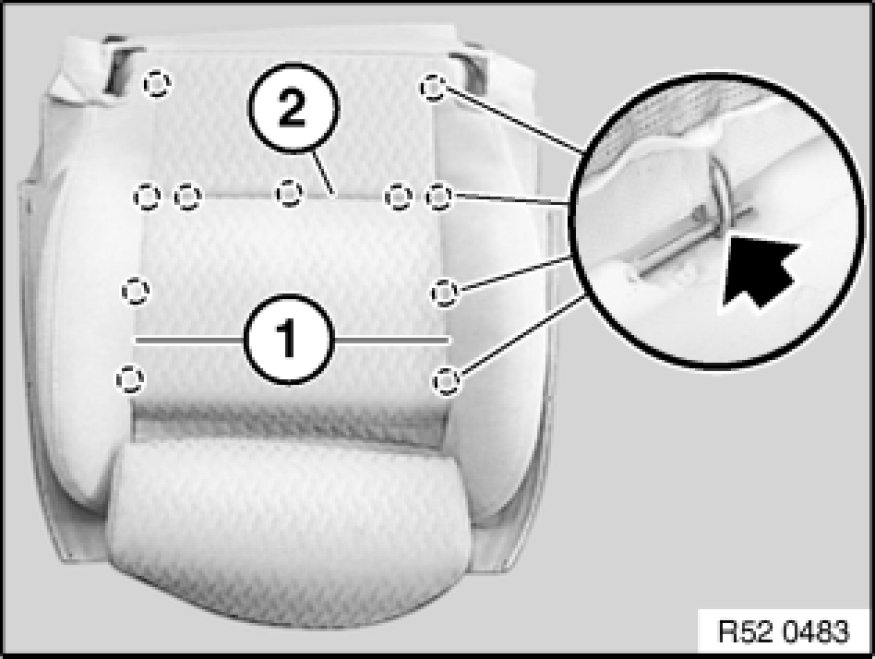 2
1
R52 0483