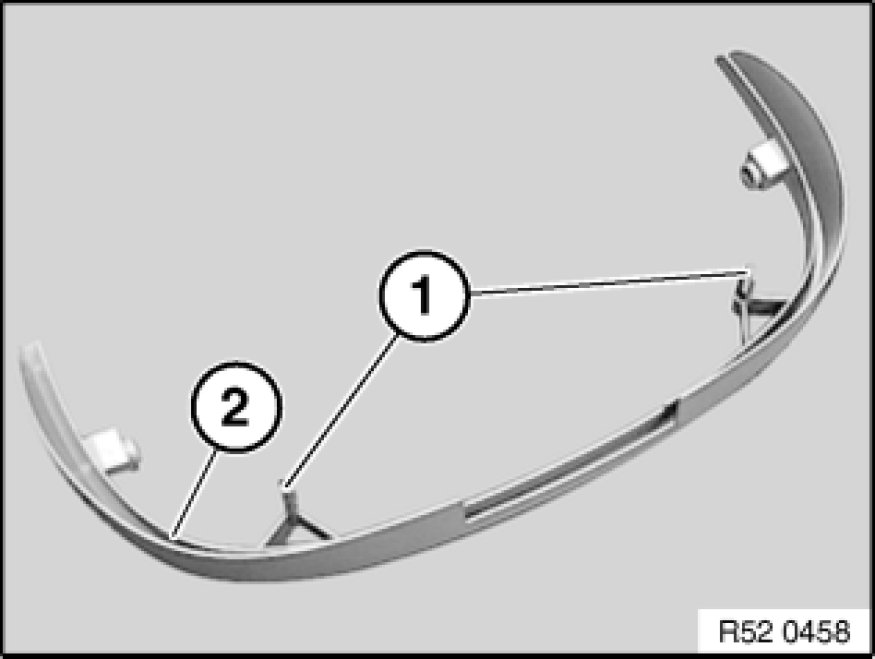 1
2
R52 0458