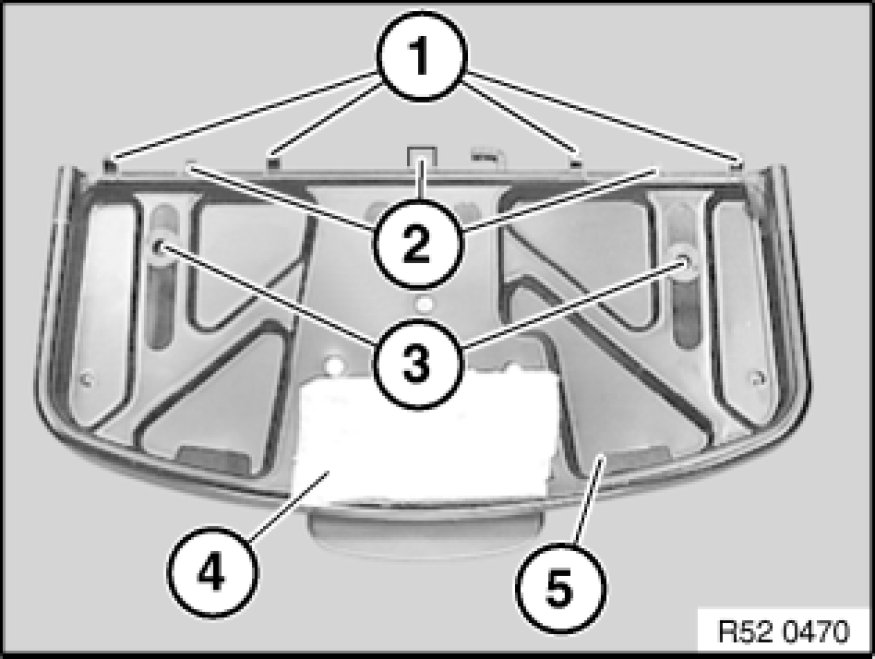 1
2
3
4
5
R52 0470