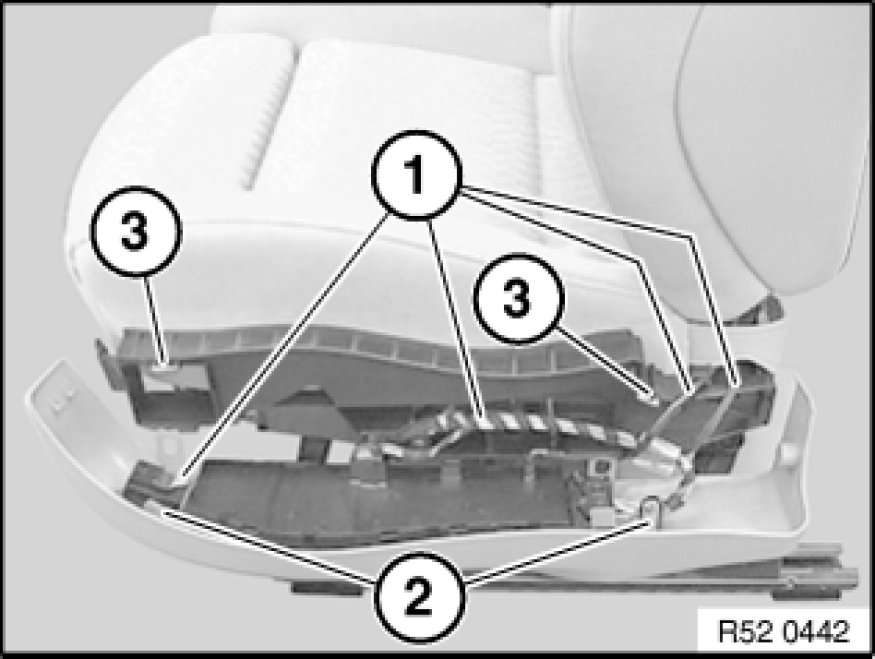 1
3
3
2
R52 0442