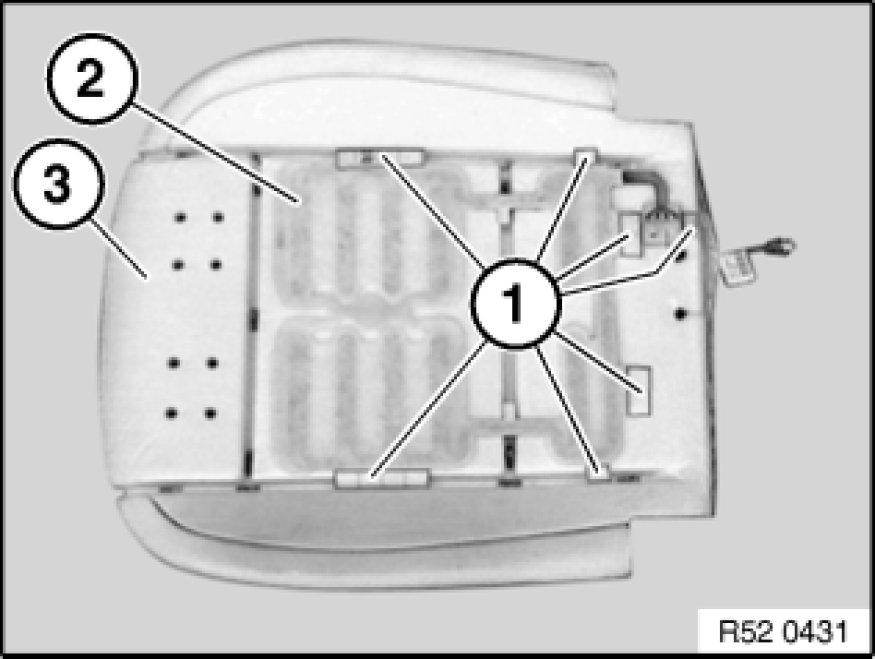 2
3
1
R52 0431