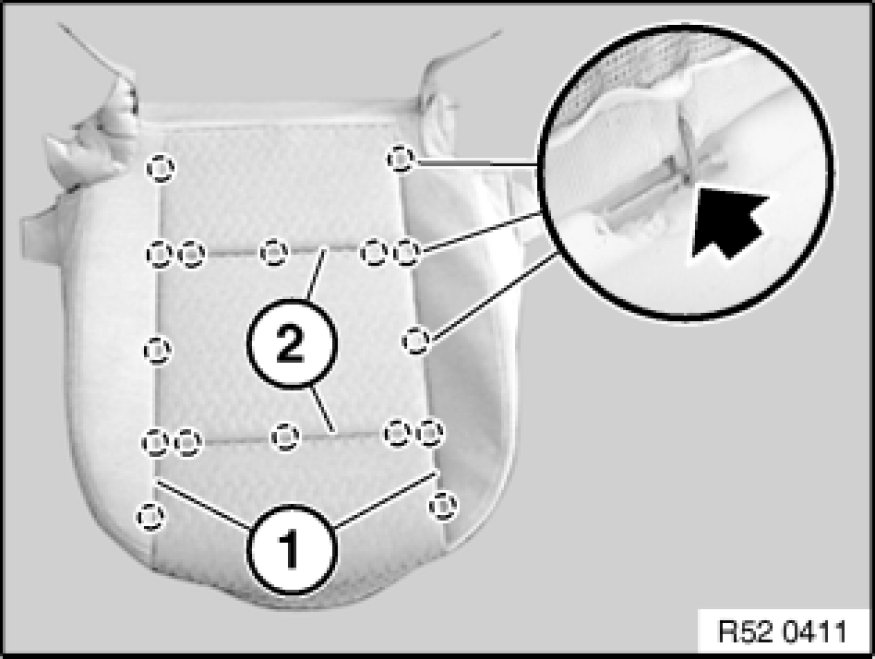 2

1

R52 0411