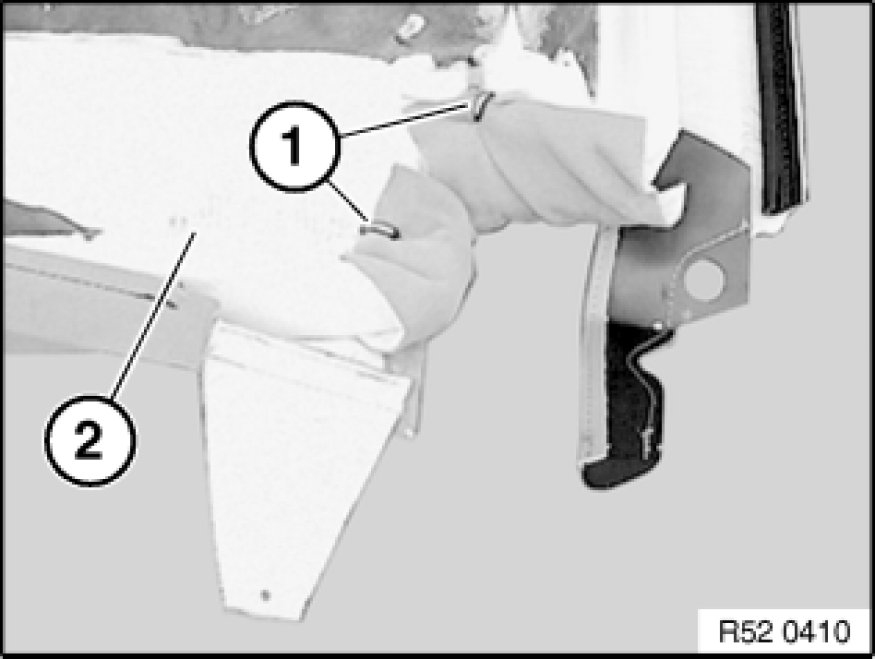 1
2
R52 0410