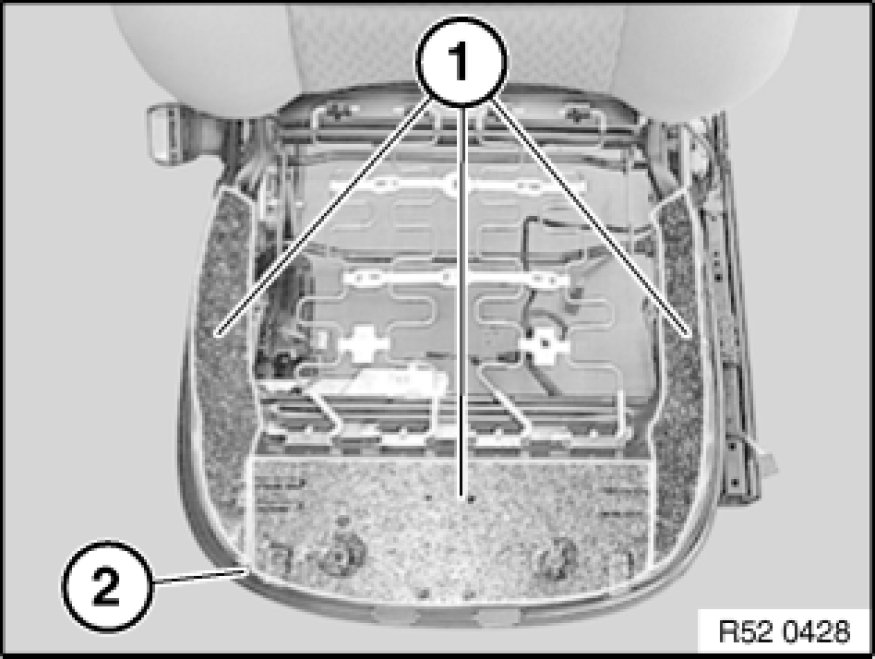 1
2
R52 0428