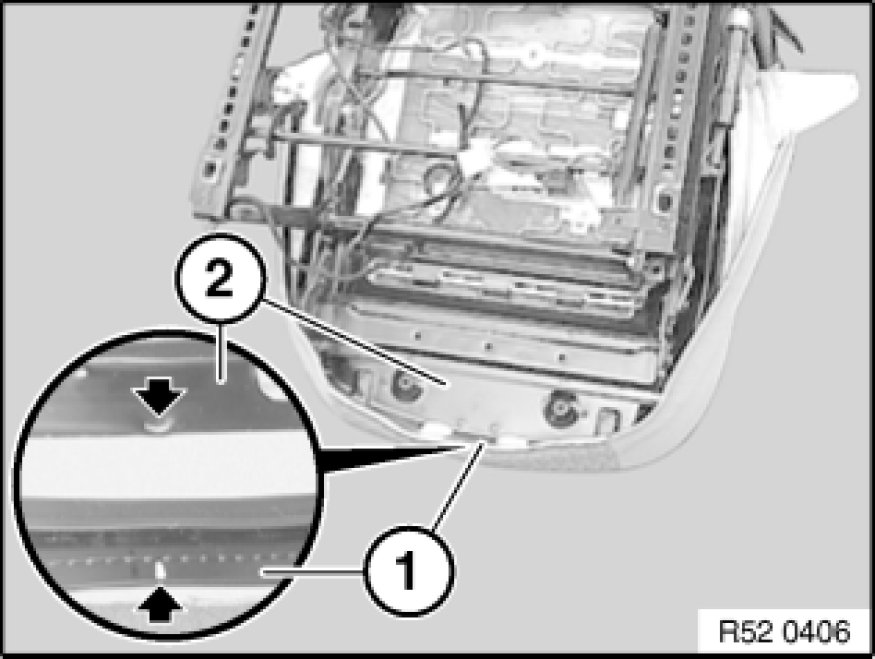 2

1

R52 0406