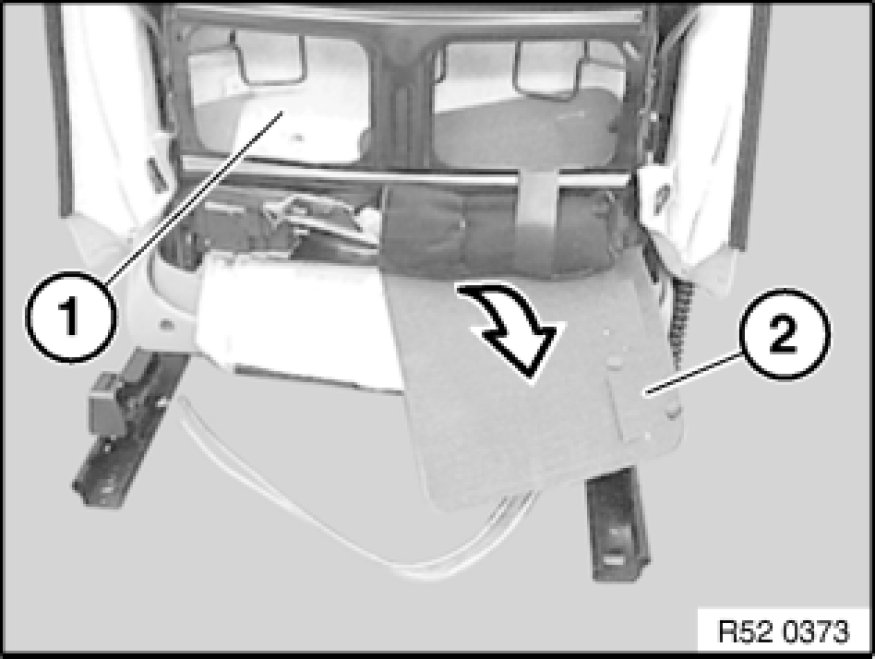 1
2
R52 0373