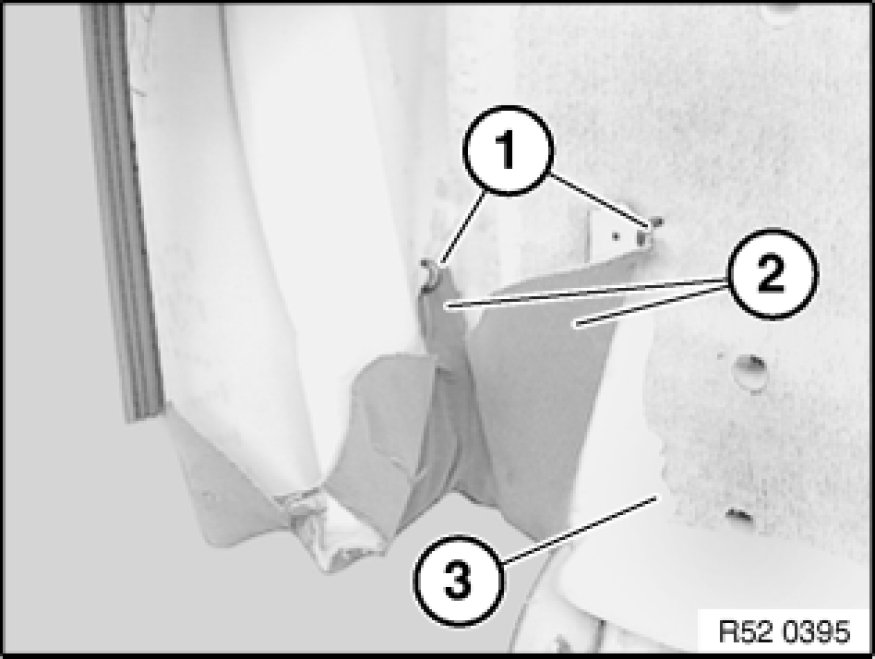 1
2
3
R52 0395