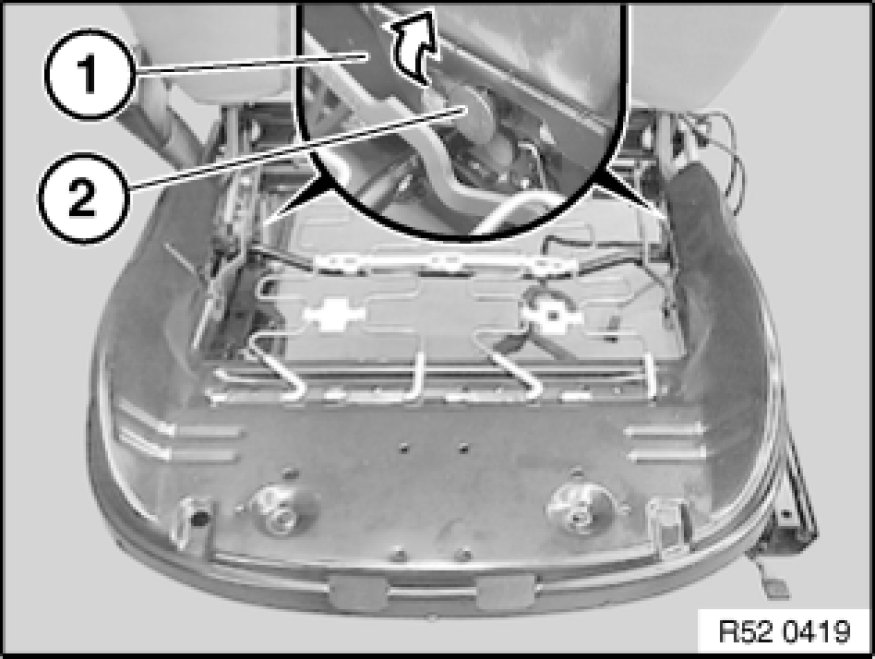 1
2
R52 0419