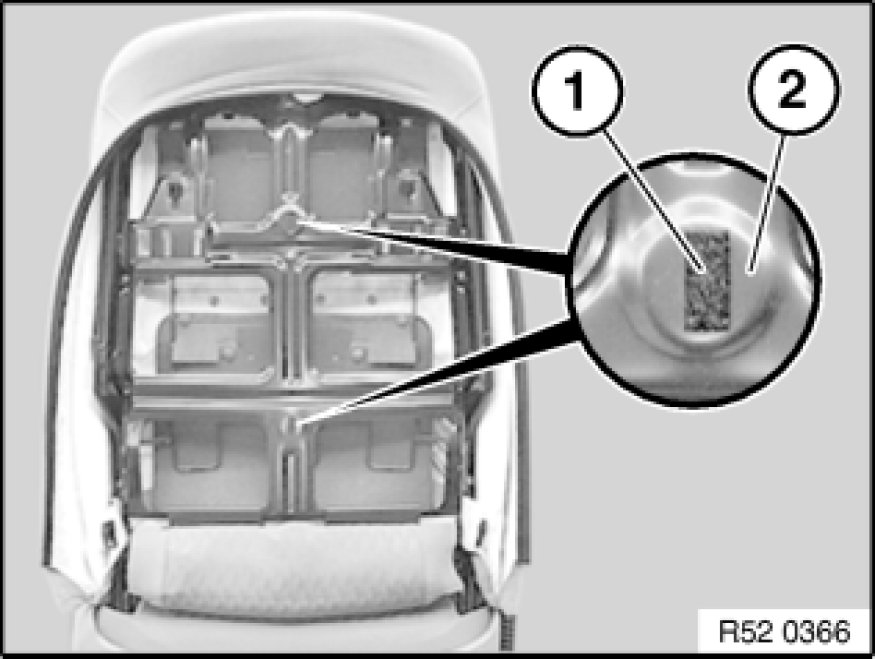 1
2
R52 0366