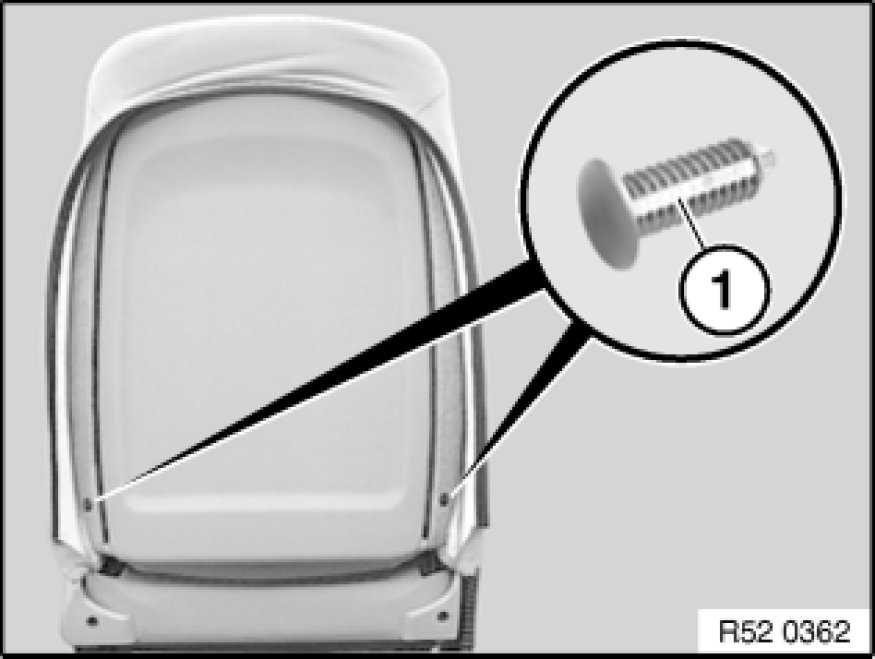 1

R52 0362