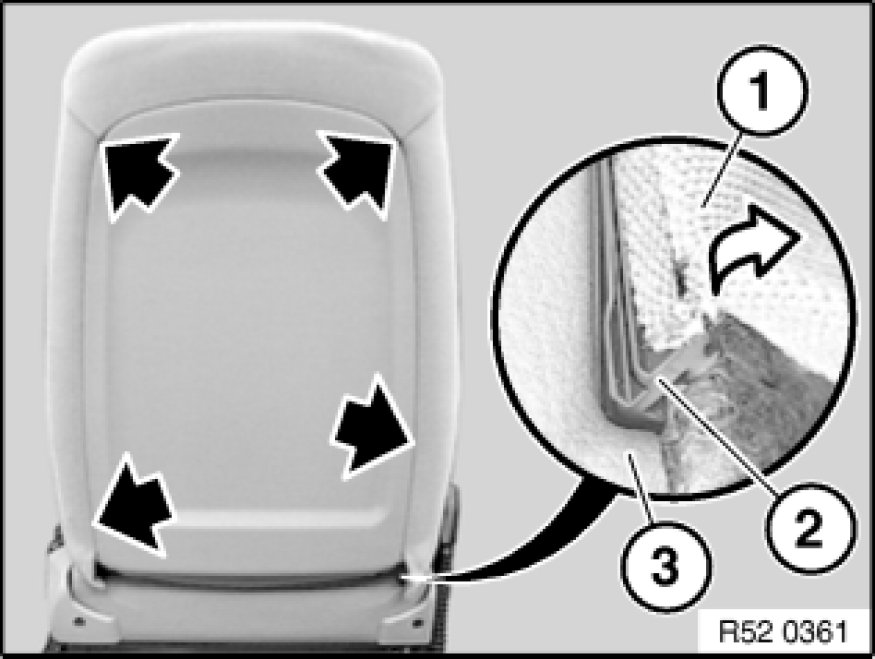 1
2
3
R52 0361