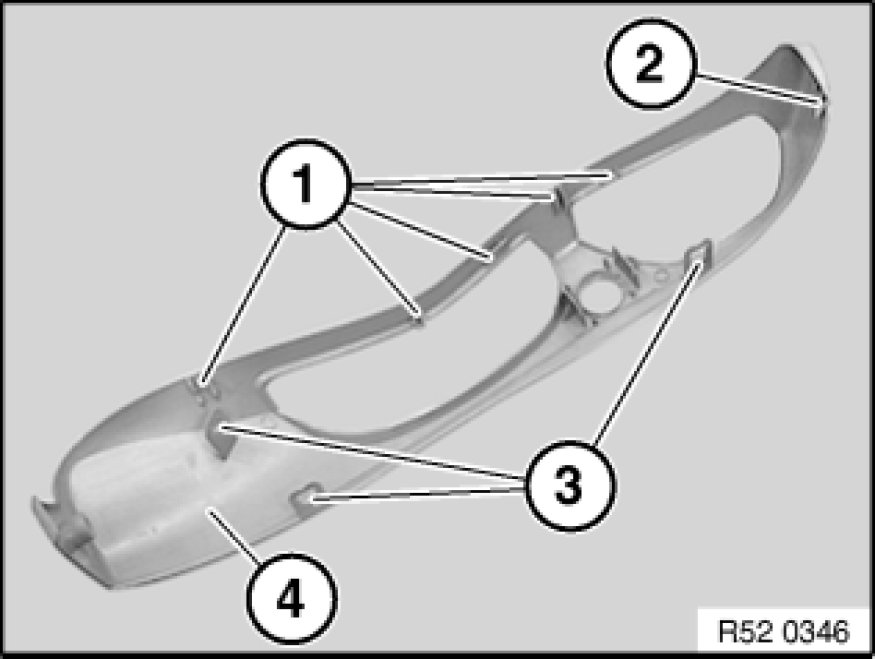 2
1
3
4
R52 0346