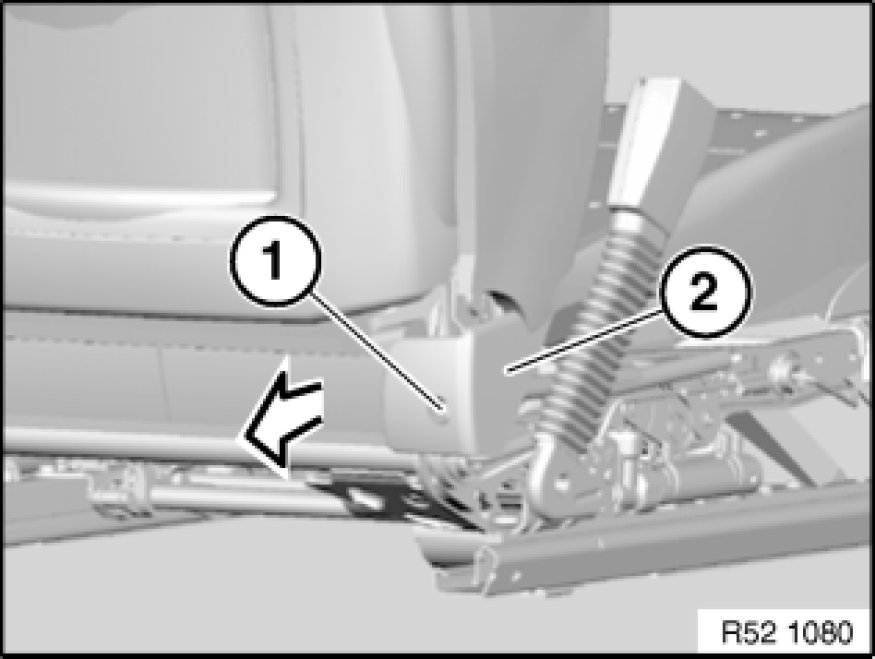 1
2
R52 1080