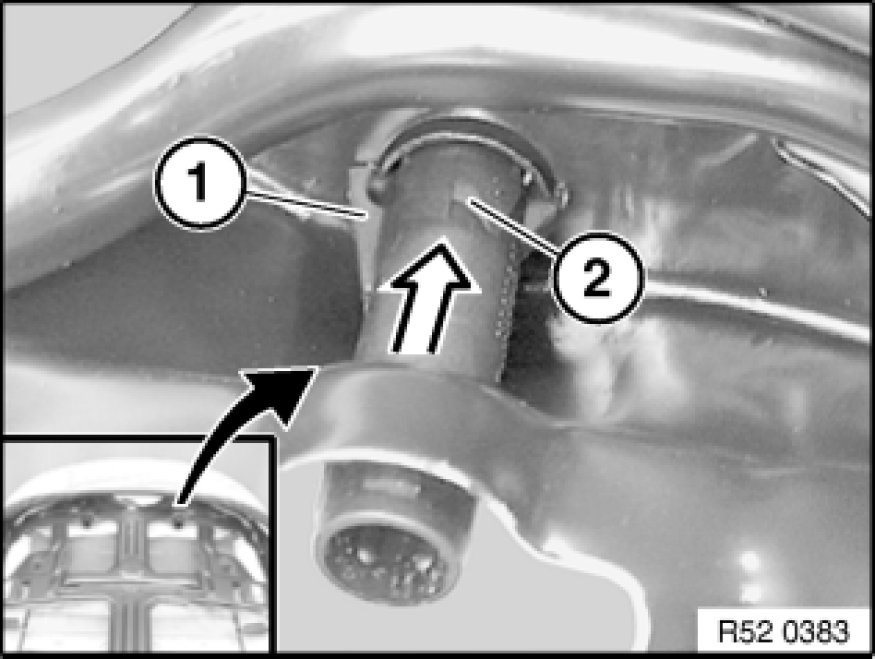 1
2
R52 0383