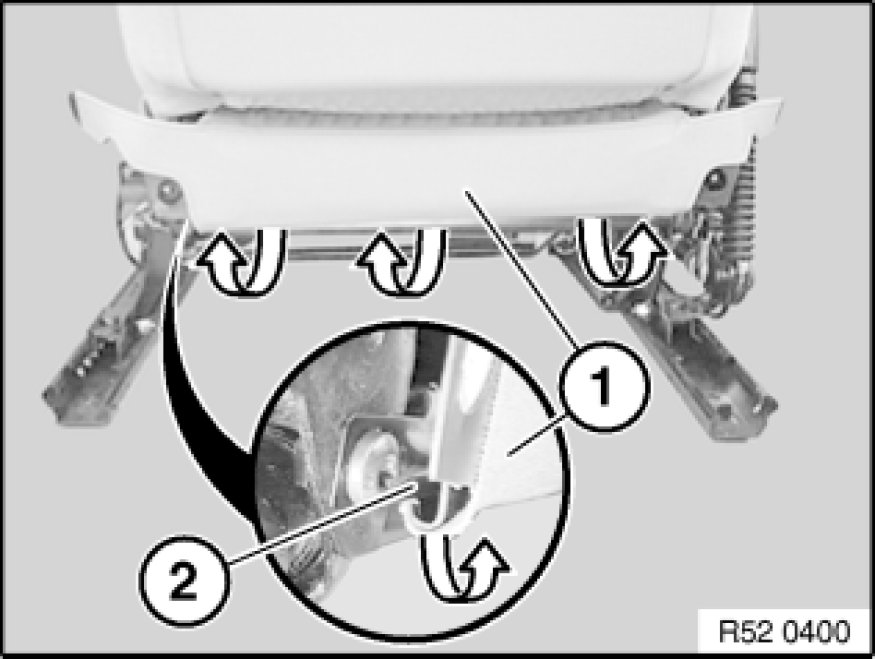 1
2
R52 0400