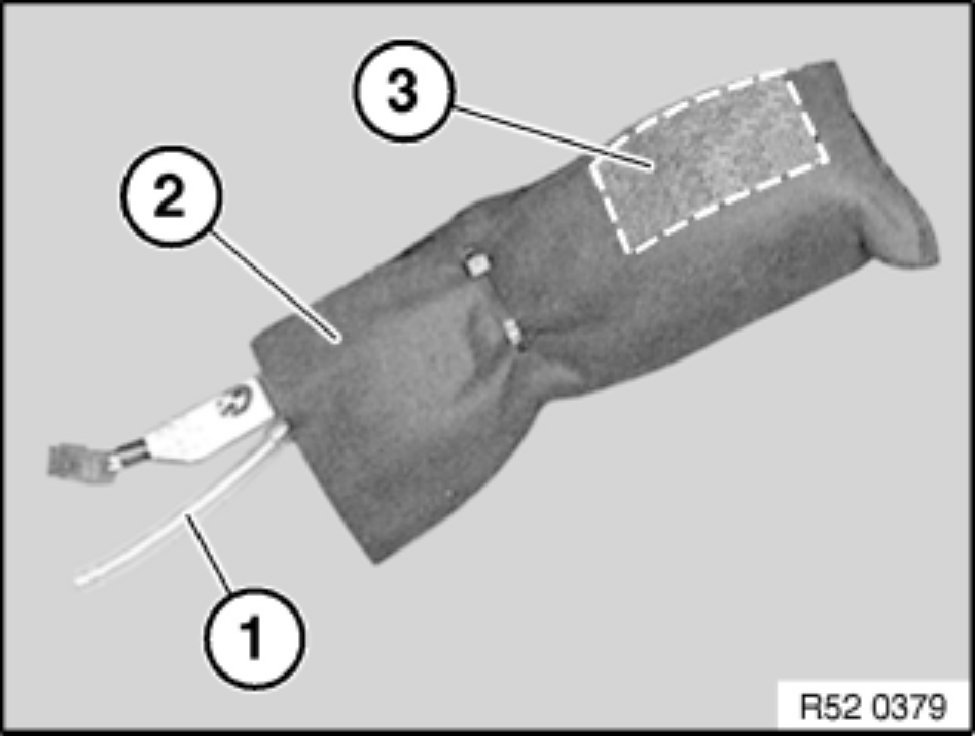 3
2
1
R52 0379