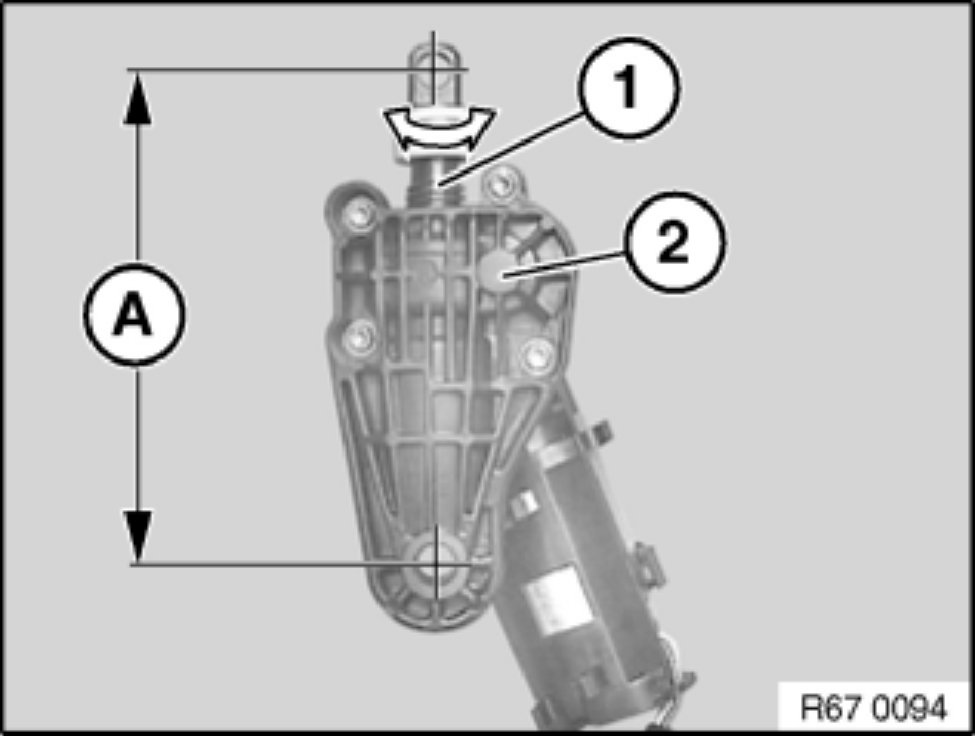 1
2
A
R67 0094