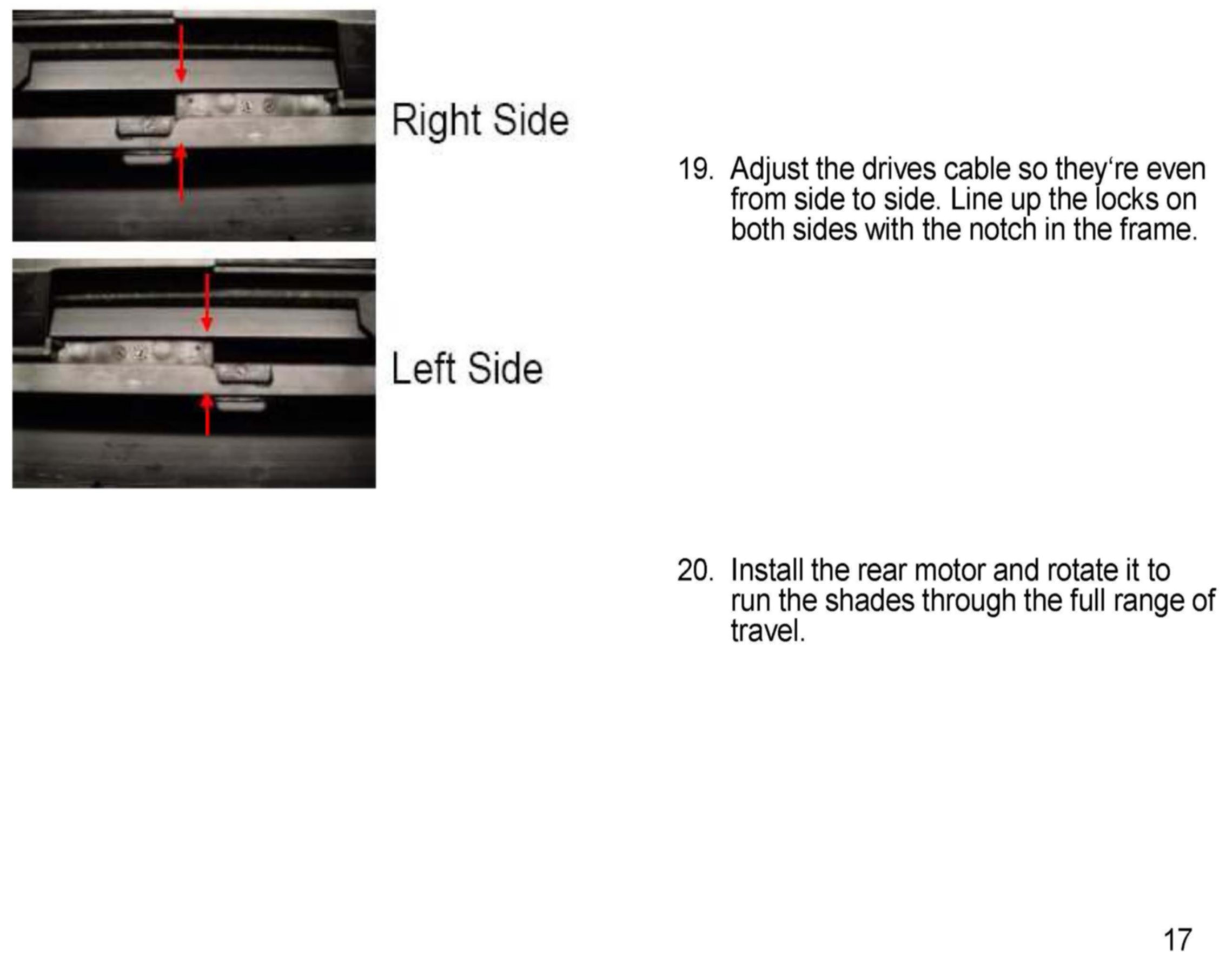 Right Side

Left Side

19. Adjust the drives cable so they‘re even from side to side. Line up the locks on both sides with the notch in the frame.

20. Install the rear motor and rotate it to run the shades through the full range of travel.

17