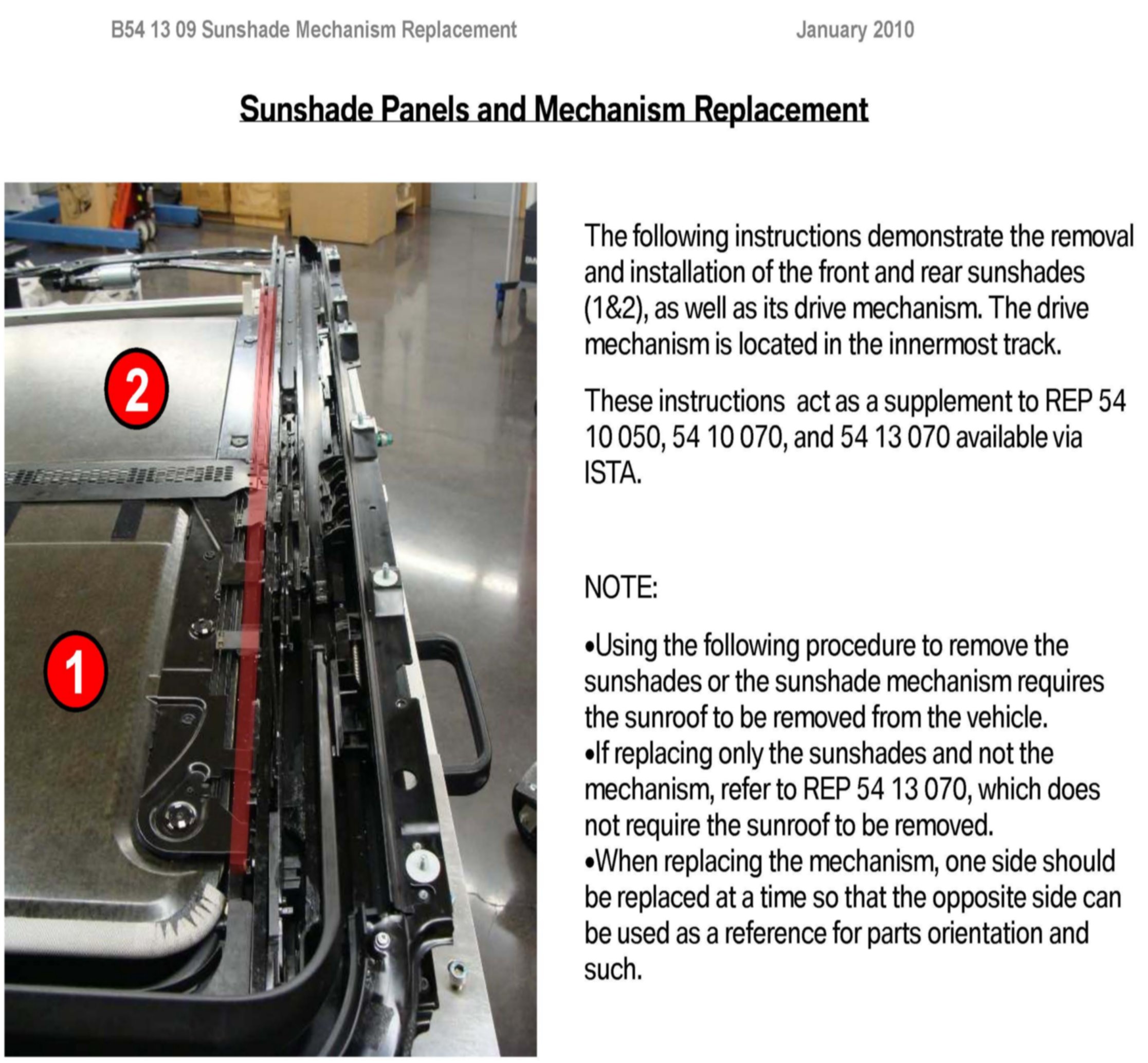 B54 13 09 Sunshade Mechanism Replacement

January 2010

Sunshade Panels and Mechanism Replacement

2

1

The following instructions demonstrate the removal and installation of the front and rear sunshades (1&2), as well as its drive mechanism. The drive mechanism is located in the innermost track.

These instructions  act as a supplement to REP 54 10 050, 54 10 070, and 54 13 070 available via ISTA.

NOTE:

•Using the following procedure to remove the sunshades or the sunshade mechanism requires the sunroof to be removed from the vehicle.
•If replacing only the sunshades and not the mechanism, refer to REP 54 13 070, which does not require the sunroof to be removed.
•When replacing the mechanism, one side should be replaced at a time so that the opposite side can be used as a reference for parts orientation and such.