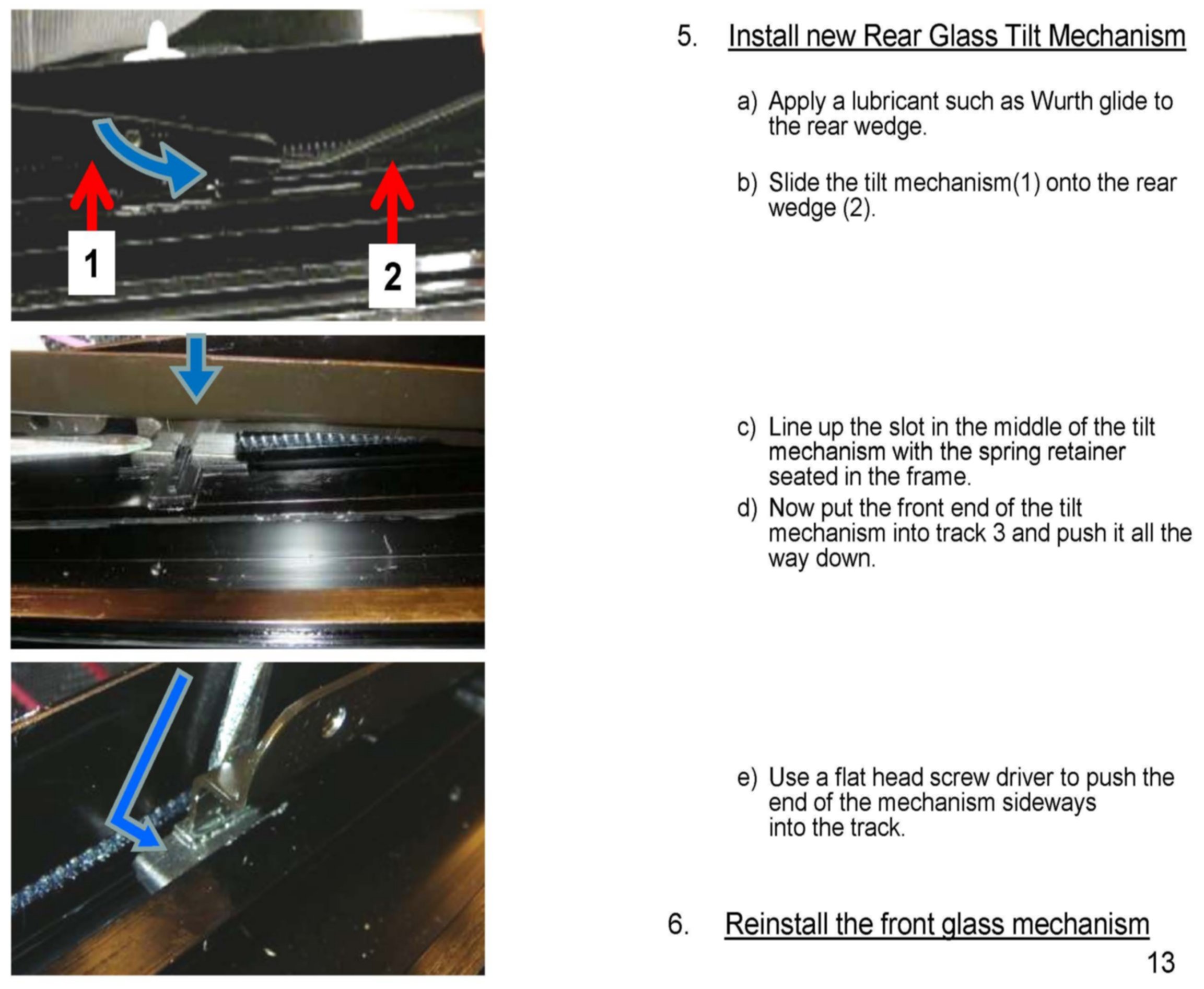 1

2

5. Install new Rear Glass Tilt Mechanism

a) Apply a lubricant such as Wurth glide to the rear wedge.

b) Slide the tilt mechanism(1) onto the rear wedge (2).

c) Line up the slot in the middle of the tilt mechanism with the spring retainer seated in the frame.

d) Now put the front end of the tilt mechanism into track 3 and push it all the way down.

e) Use a flat head screw driver to push the end of the mechanism sideways into the track.

6. Reinstall the front glass mechanism

13