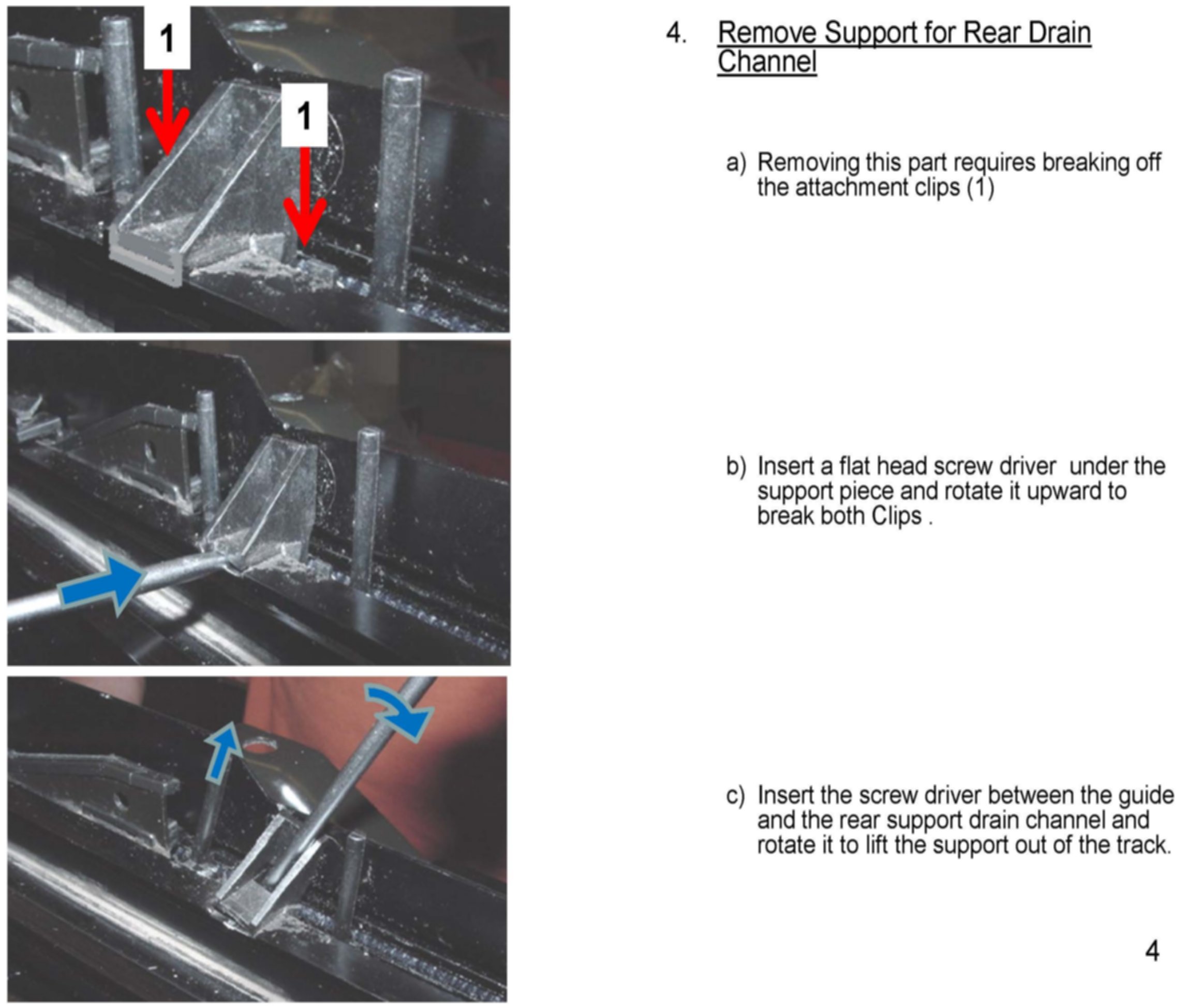 1

1

4. Remove Support for Rear Drain Channel

a) Removing this part requires breaking off the attachment clips (1)

b) Insert a flat head screw driver  under the support piece and rotate it upward to break both Clips .

c) Insert the screw driver between the guide and the rear support drain channel and rotate it to lift the support out of the track.

4