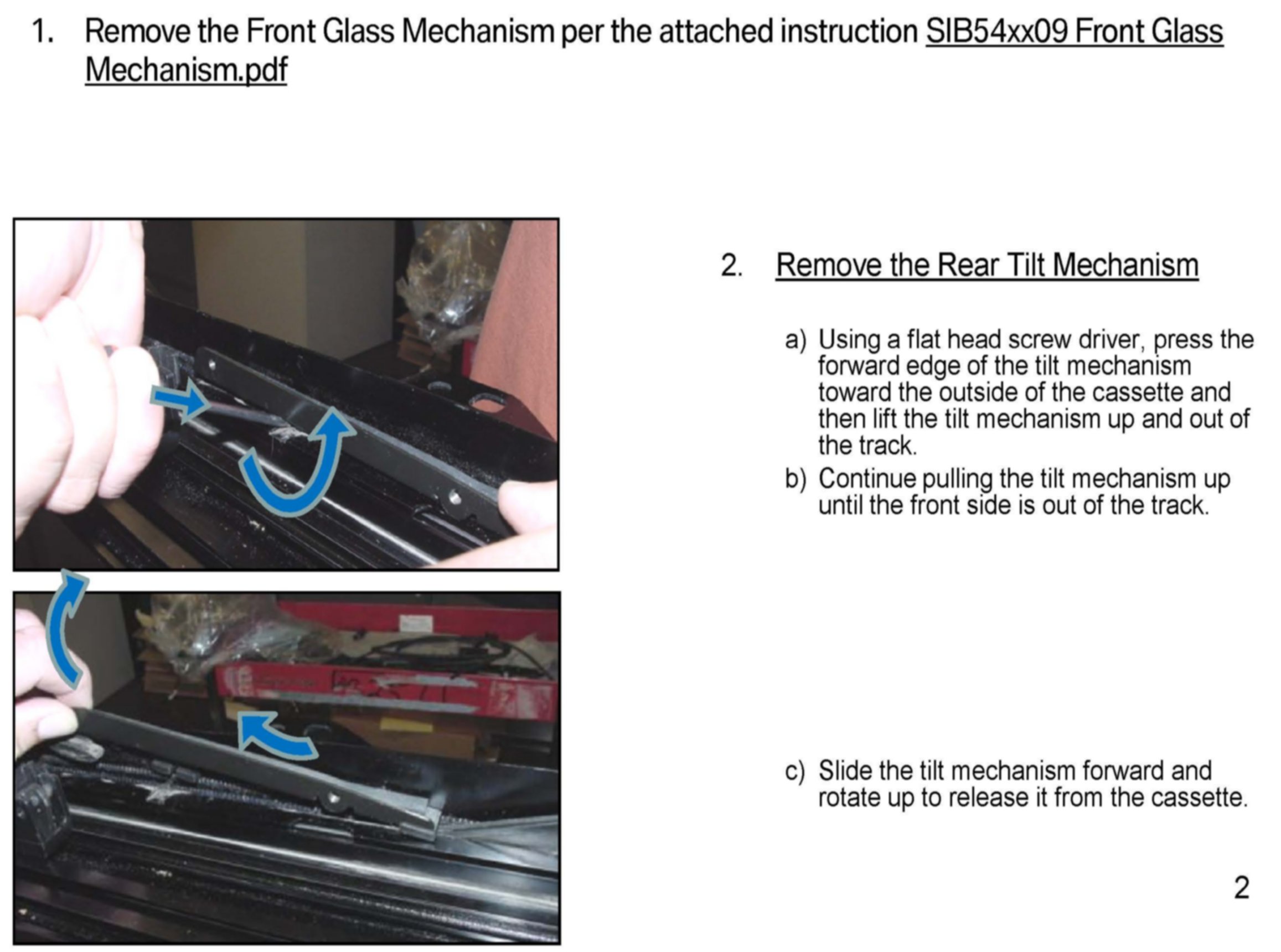 1. Remove the Front Glass Mechanism per the attached instruction SIB54xx09 Front Glass Mechanism.pdf

2. Remove the Rear Tilt Mechanism

a) Using a flat head screw driver, press the forward edge of the tilt mechanism toward the outside of the cassette and then lift the tilt mechanism up and out of the track.

b) Continue pulling the tilt mechanism up until the front side is out of the track.

c) Slide the tilt mechanism forward and rotate up to release it from the cassette.

2