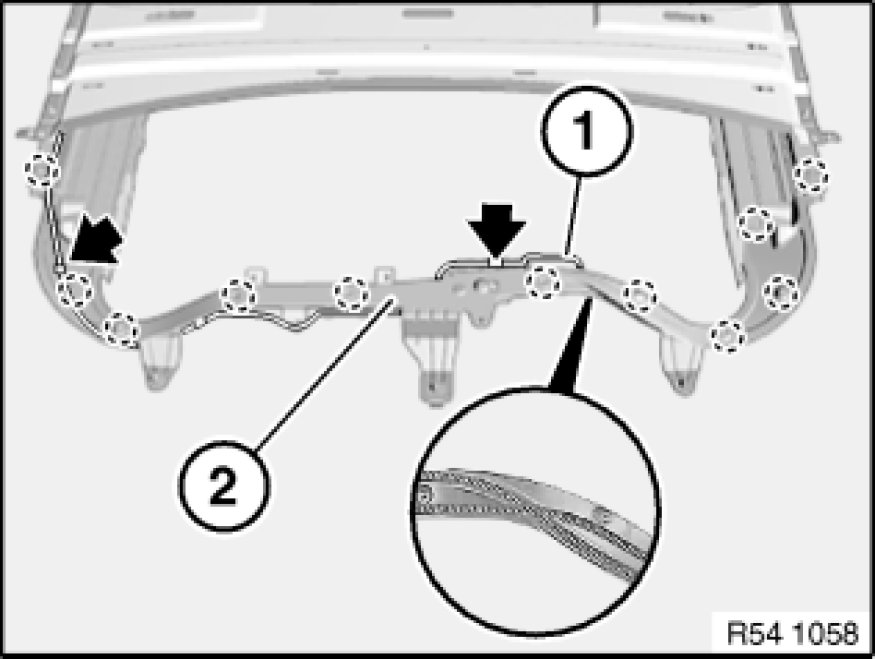 1

2

R54 1058