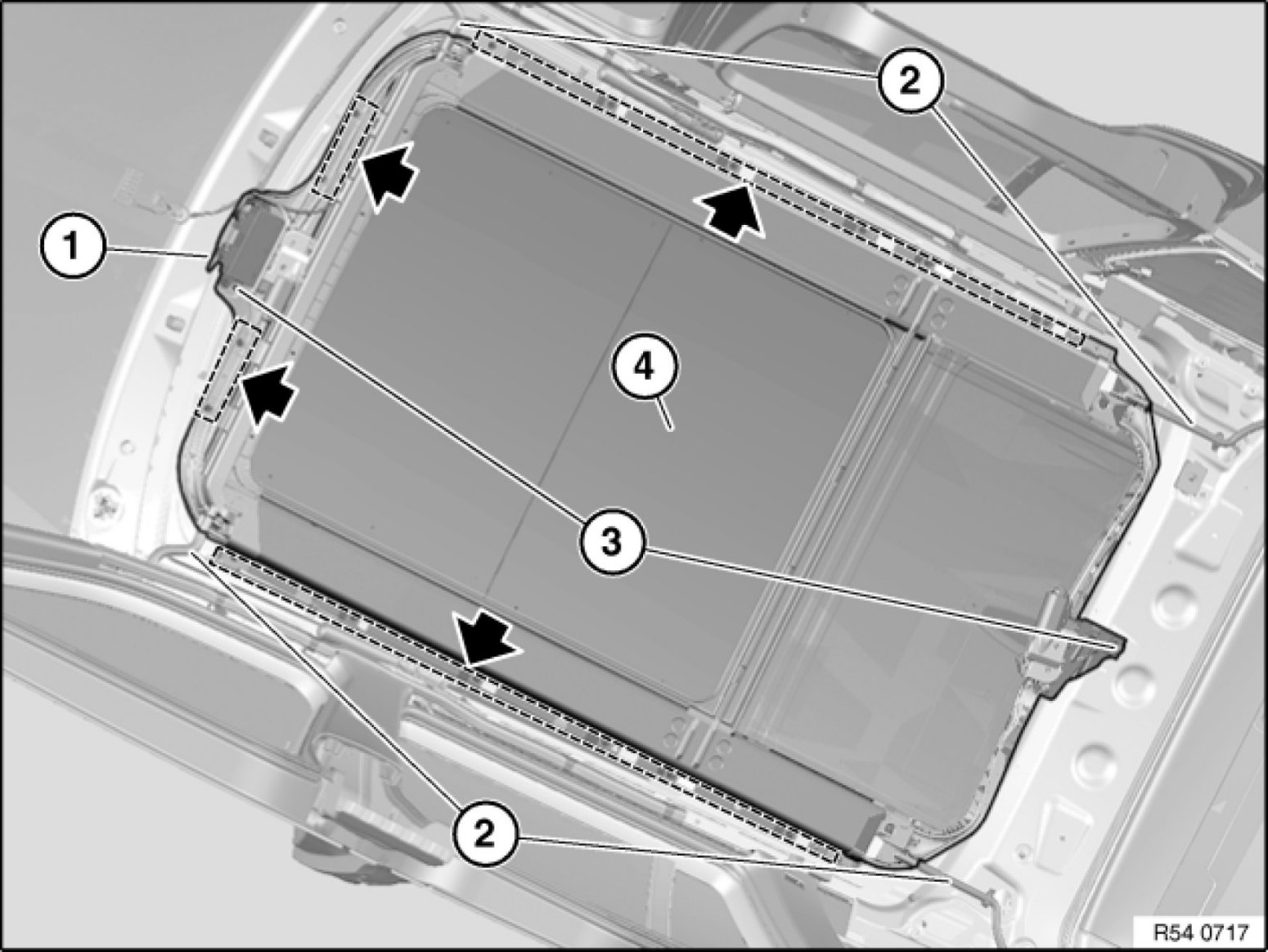 2
1
4
3
2
R54 0717