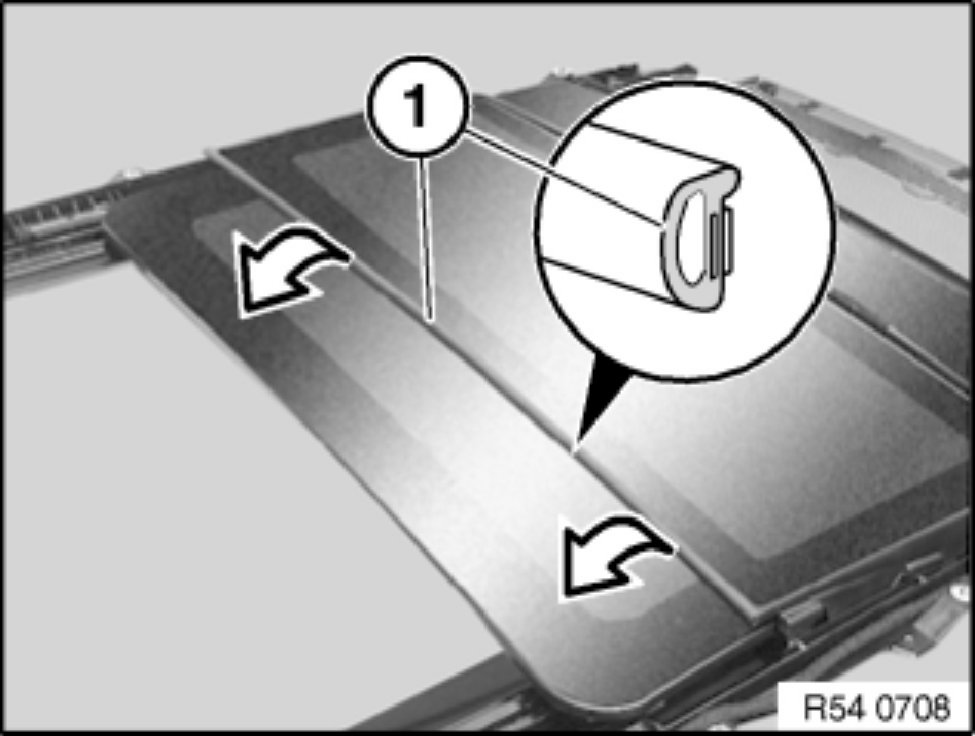 1

R54 0708