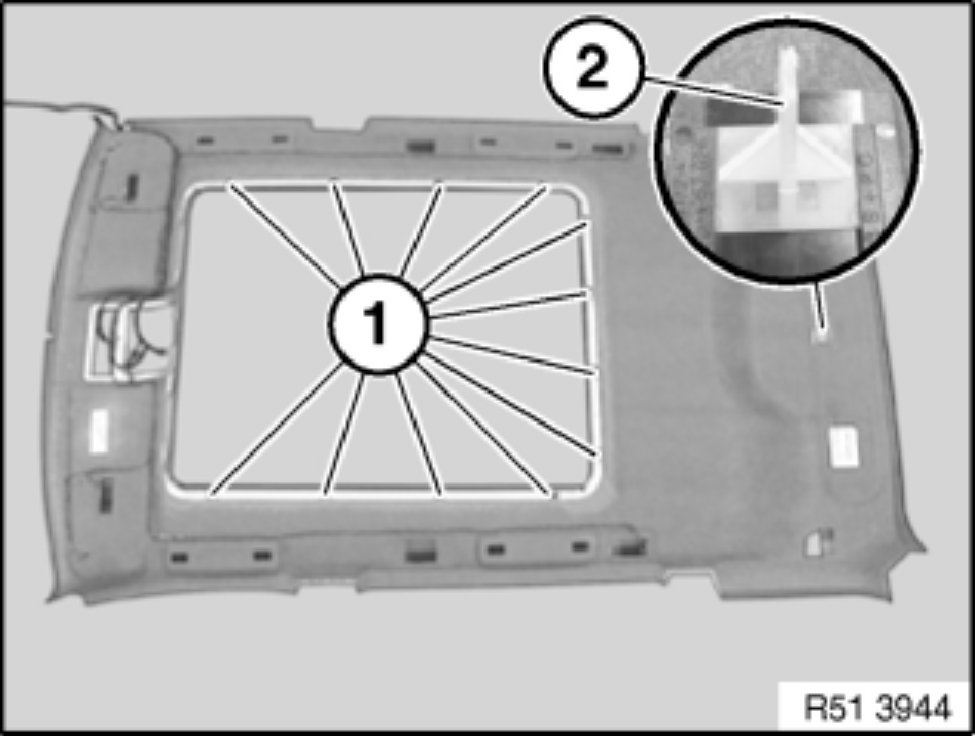 2

1

R51 3944