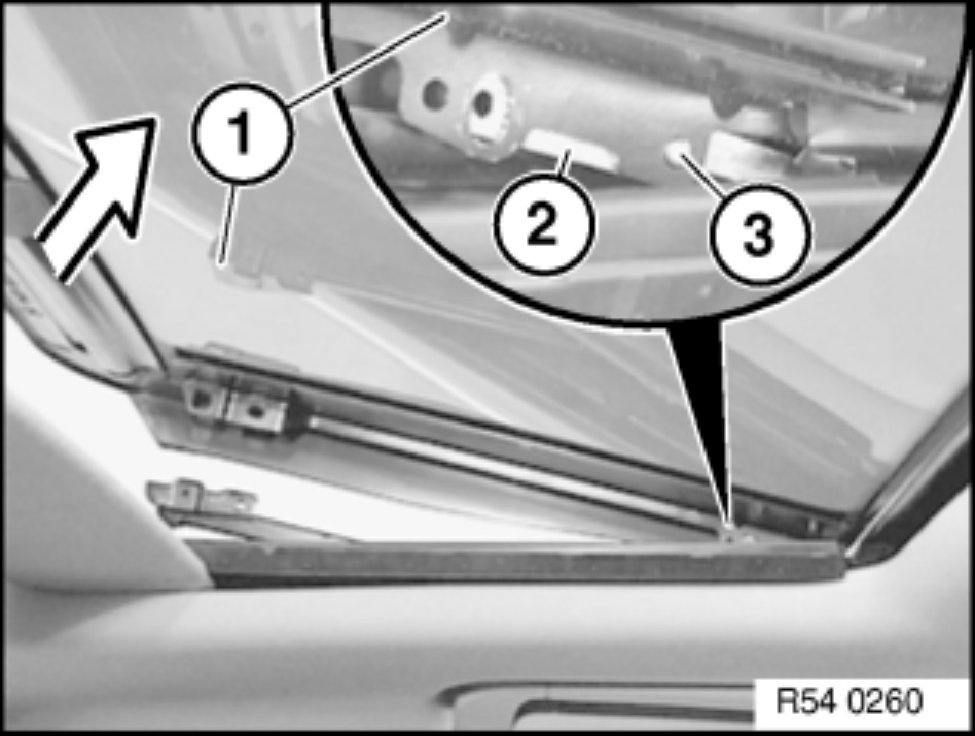 1
2
3
R54 0260