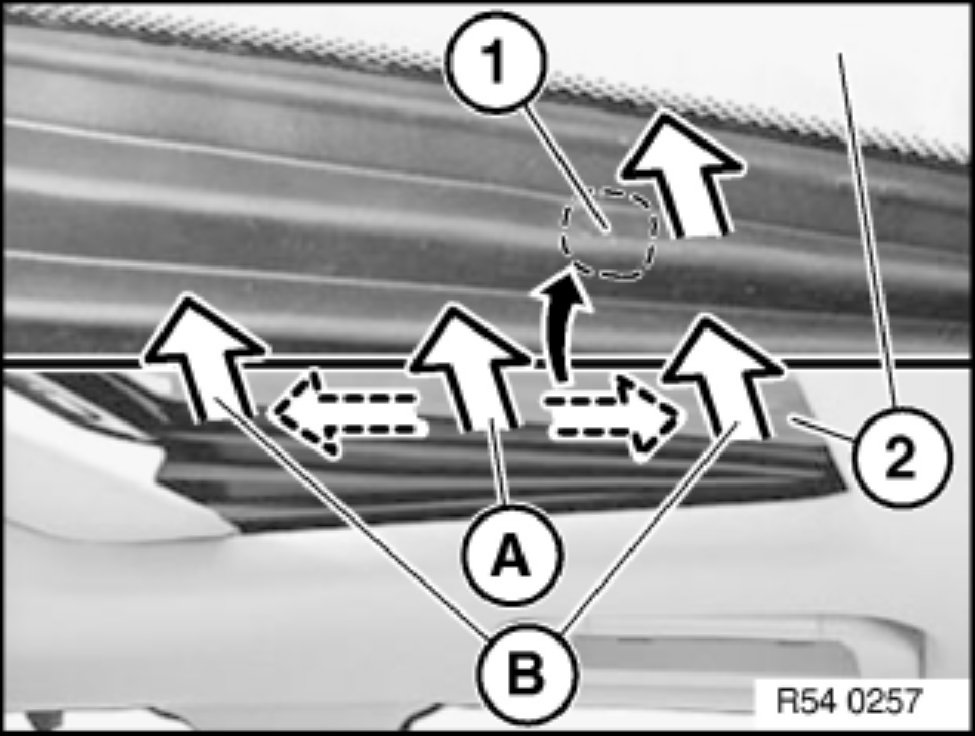 1
2
A
B
R54 0257